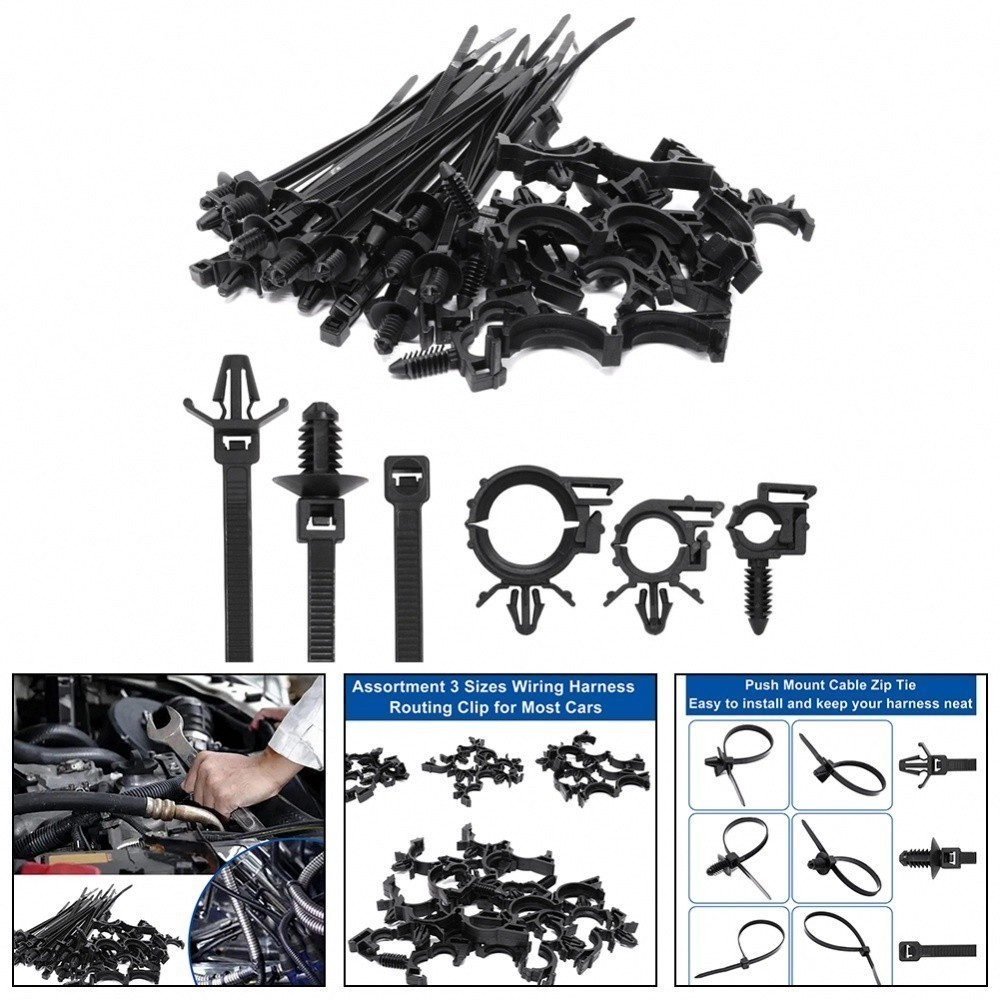 Assortment 3 Sizes Wiring Harness Routing Clip for Most Cars

Push Mount Cable Zip Tie
Easy to install and keep your harness neat