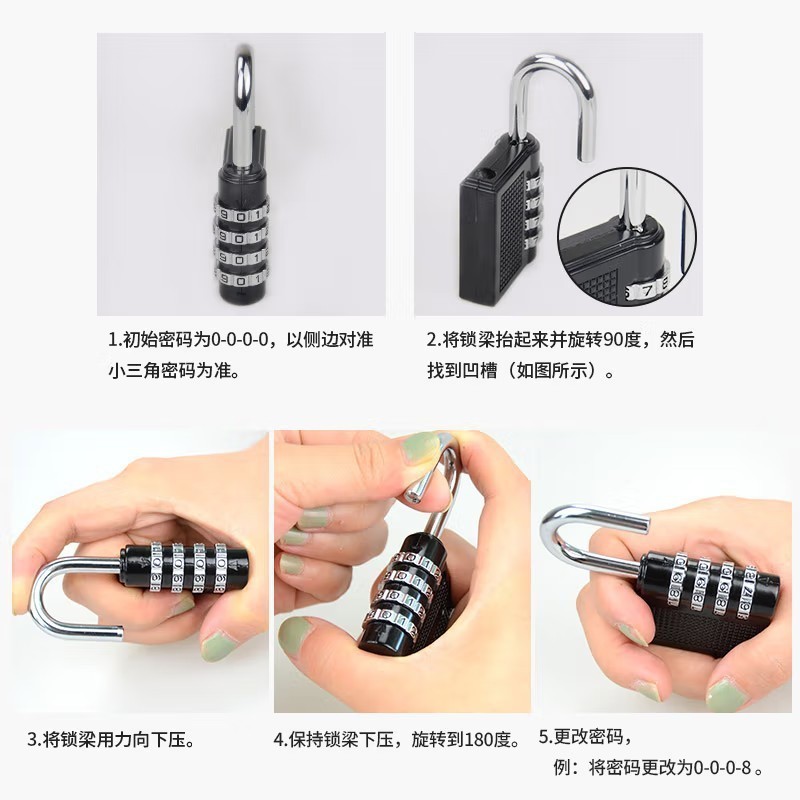 1.初始密码为0-0-0-0，以侧边对准小三角密码为准。

2.将锁梁抬起来并旋转90度，然后找到凹槽（如图所示）。

3.将锁梁用力向下压。

4.保持锁梁下压，旋转到180度。

5.更改密码，
例：将密码更改为0-0-0-8。