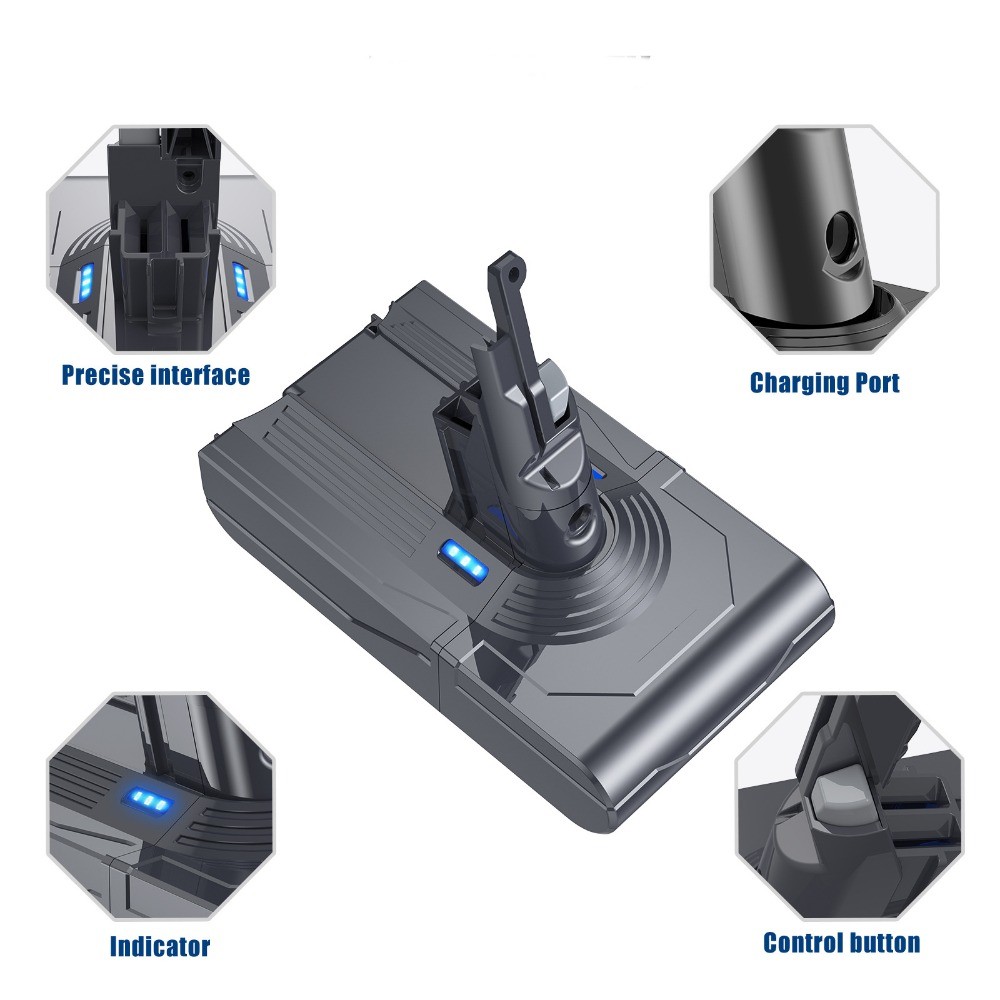 Precise interface

Charging Port

Indicator

Control button