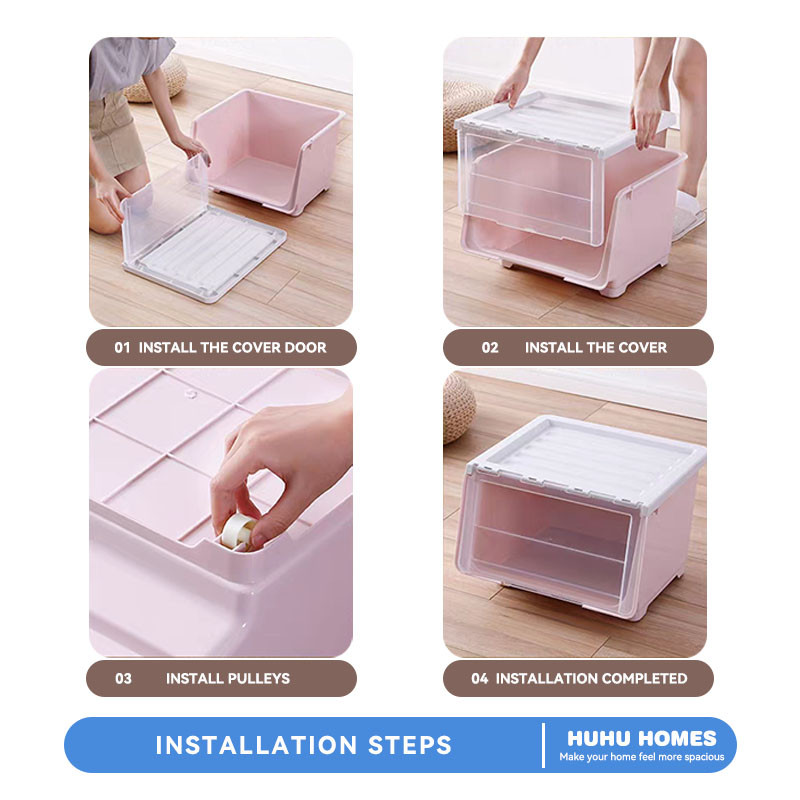 01 INSTALL THE COVER DOOR

02 INSTALL THE COVER

03 INSTALL PULLEYS

04 INSTALLATION COMPLETED

INSTALLATION STEPS

HUHU HOMES
Make your home feel more spacious