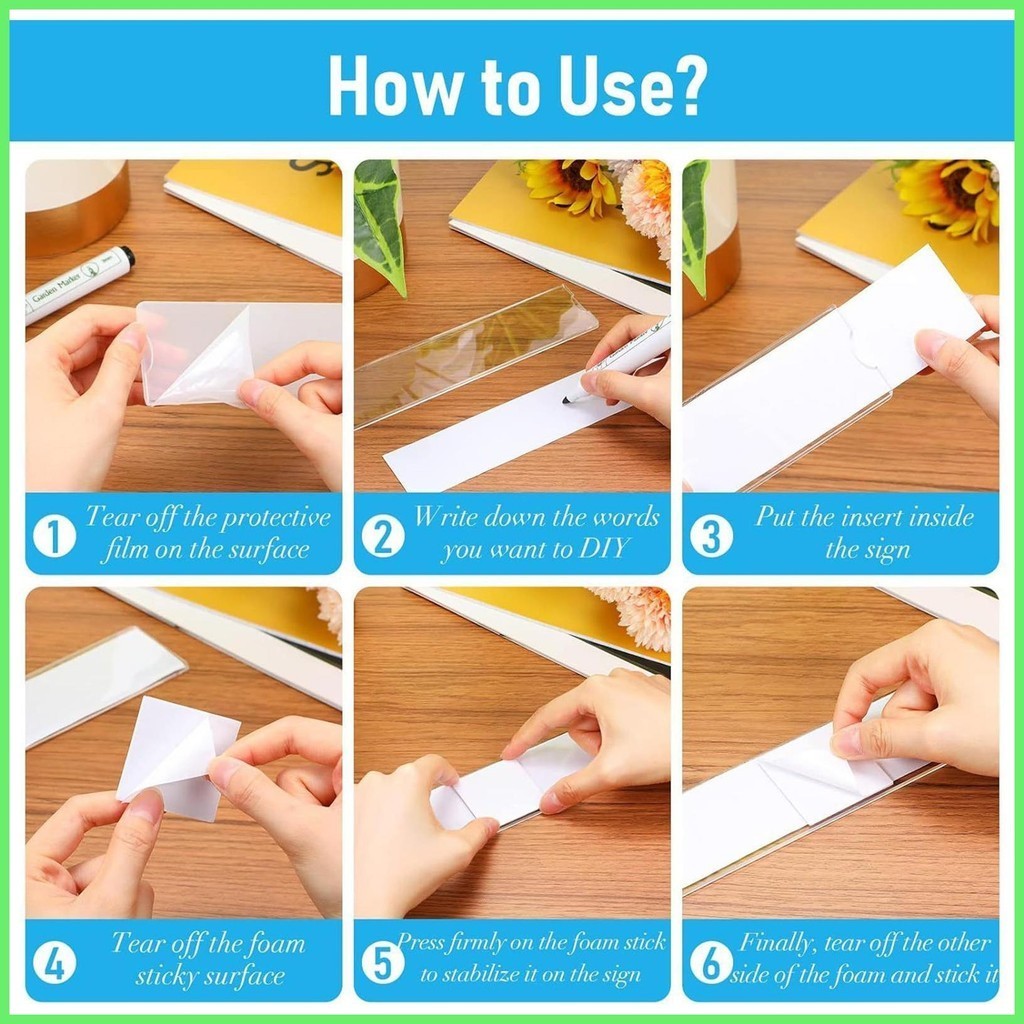 How to Use?

Garden Marker

1 Tear off the protective film on the surface

2 Write down the words you want to DIY

3 Put the insert inside the sign

4 Tear off the foam sticky surface

5 Press firmly on the foam stick to stabilize it on the sign

6 Finally, tear off the other side of the foam and stick it