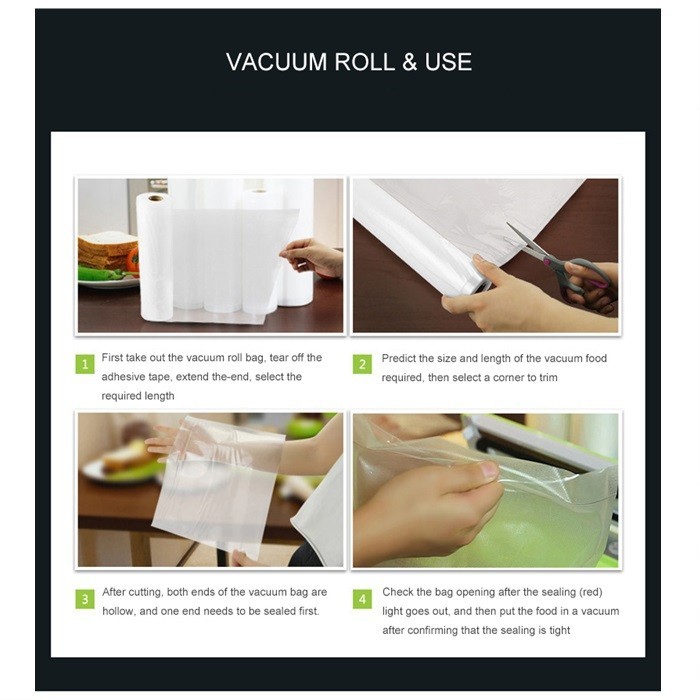 VACUUM ROLL & USE

1 First take out the vacuum roll bag, tear off the adhesive tape, extend the-end, select the required length

2 Predict the size and length of the vacuum food required, then select a corner to trim

3 After cutting, both ends of the vacuum bag are hollow, and one end needs to be sealed first.

4 Check the bag opening after the sealing (red) light goes out, and then put the food in a vacuum after confirming that the sealing is tight