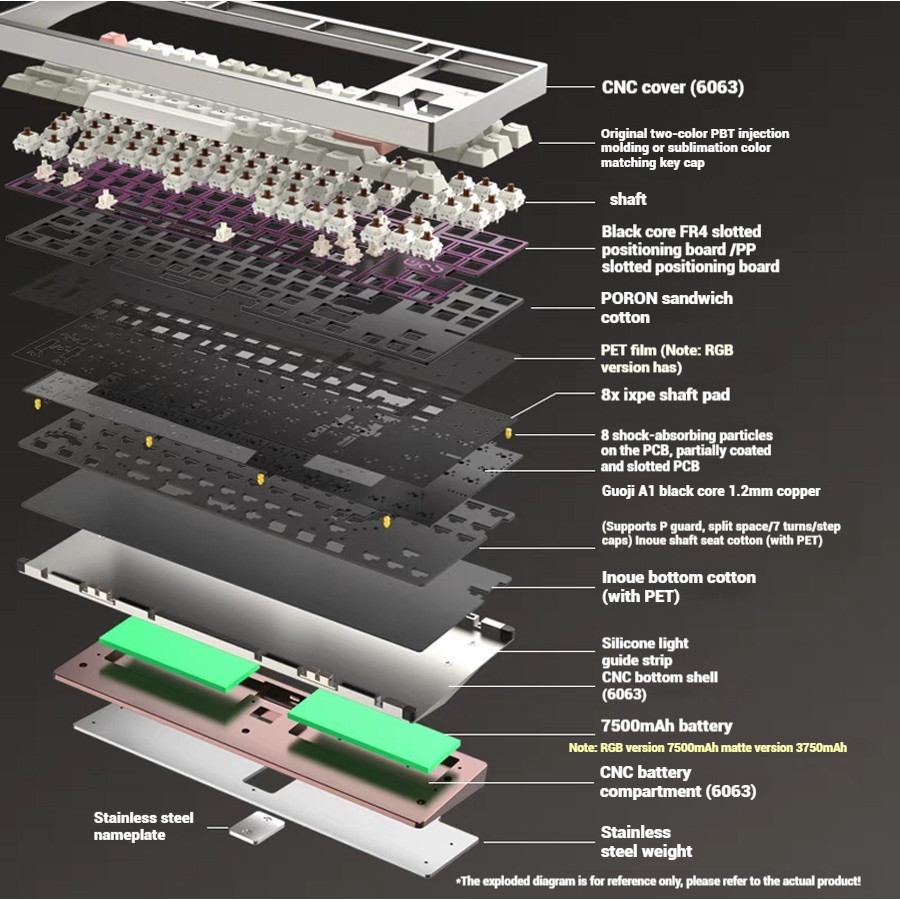 CNC cover (6063)

Original two-color PBT injection molding or sublimation color matching key cap

shaft

Black core FR4 slotted positioning board /PP slotted positioning board

PORON sandwich cotton

PET film (Note: RGB version has)

8x ixpe shaft pad

8 shock-absorbing particles on the PCB, partially coated and slotted PCB

Guoji A1 black core 1.2mm copper

(Supports P guard, split space/7 turns/step caps) Inoue shaft seat cotton (with PET)

Inoue bottom cotton (with PET)

Silicone light guide strip

CNC bottom shell (6063)

7500mAh battery

Note: RGB version 7500mAh matte version 3750mAh

CNC battery compartment (6063)

Stainless steel nameplate

Stainless steel weight

*The exploded diagram is for reference only, please refer to the actual product!