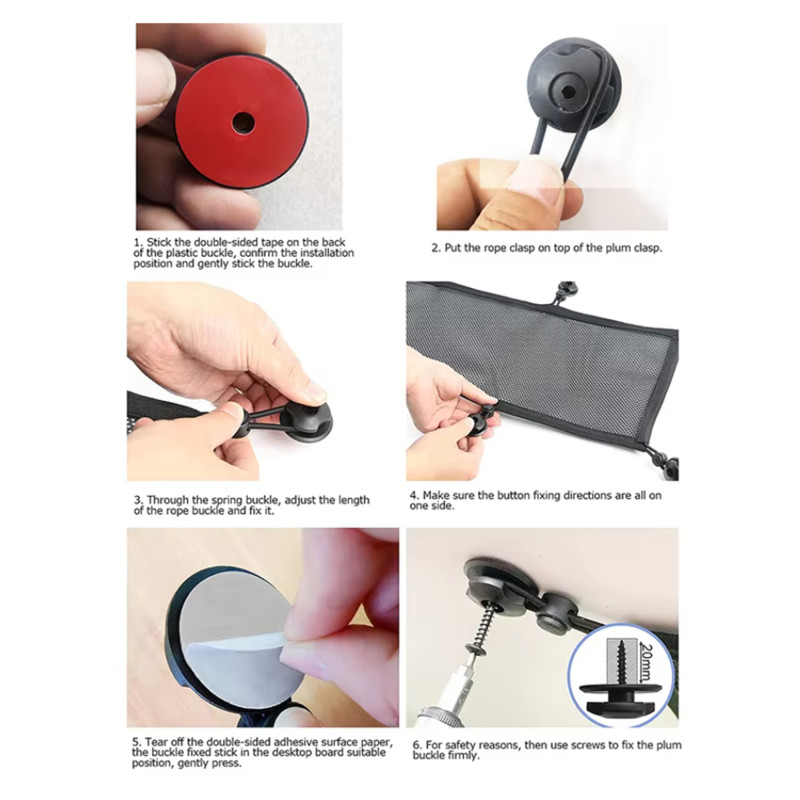 1. Stick the double-sided tape on the back of the plastic buckle, confirm the installation position and gently stick the buckle.

2. Put the rope clasp on top of the plum clasp.

3. Through the spring buckle, adjust the length of the rope buckle and fix it.

4. Make sure the button fixing directions are all on one side.

5. Tear off the double-sided adhesive surface paper, the buckle fixed stick in the desktop board suitable position, gently press.

6. For safety reasons, then use screws to fix the plum buckle firmly.

20mm