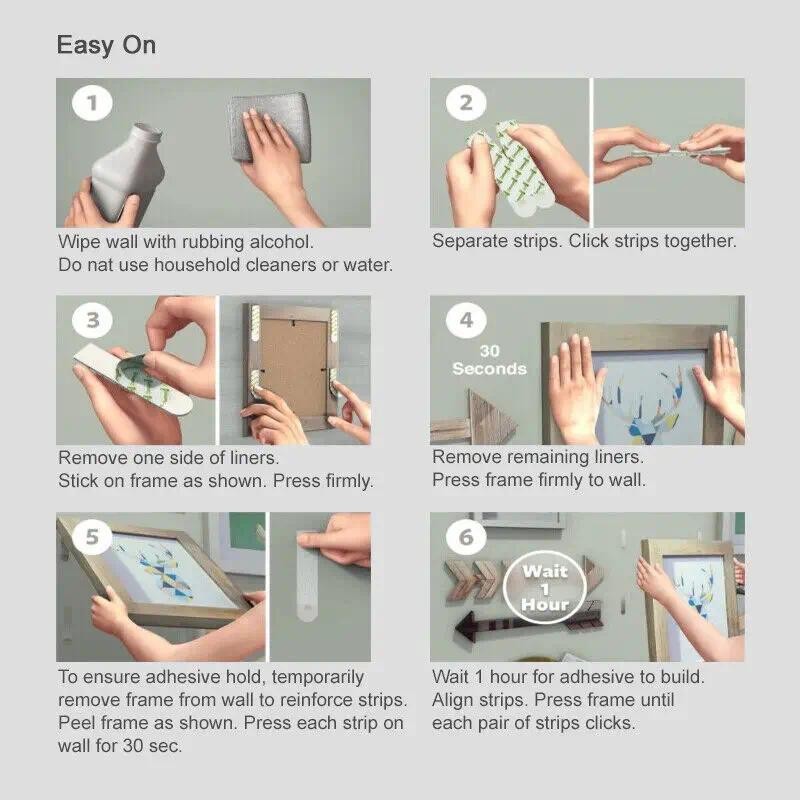 Easy On

1

Wipe wall with rubbing alcohol.
Do nat use household cleaners or water.

2

Separate strips. Click strips together.

3

Remove one side of liners.
Stick on frame as shown. Press firmly.

4

30 Seconds

Remove remaining liners.
Press frame firmly to wall.

5

To ensure adhesive hold, temporarily remove frame from wall to reinforce strips. Peel frame as shown. Press each strip on wall for 30 sec.

6

Wait 1 Hour

Wait 1 hour for adhesive to build.
Align strips. Press frame until each pair of strips clicks.