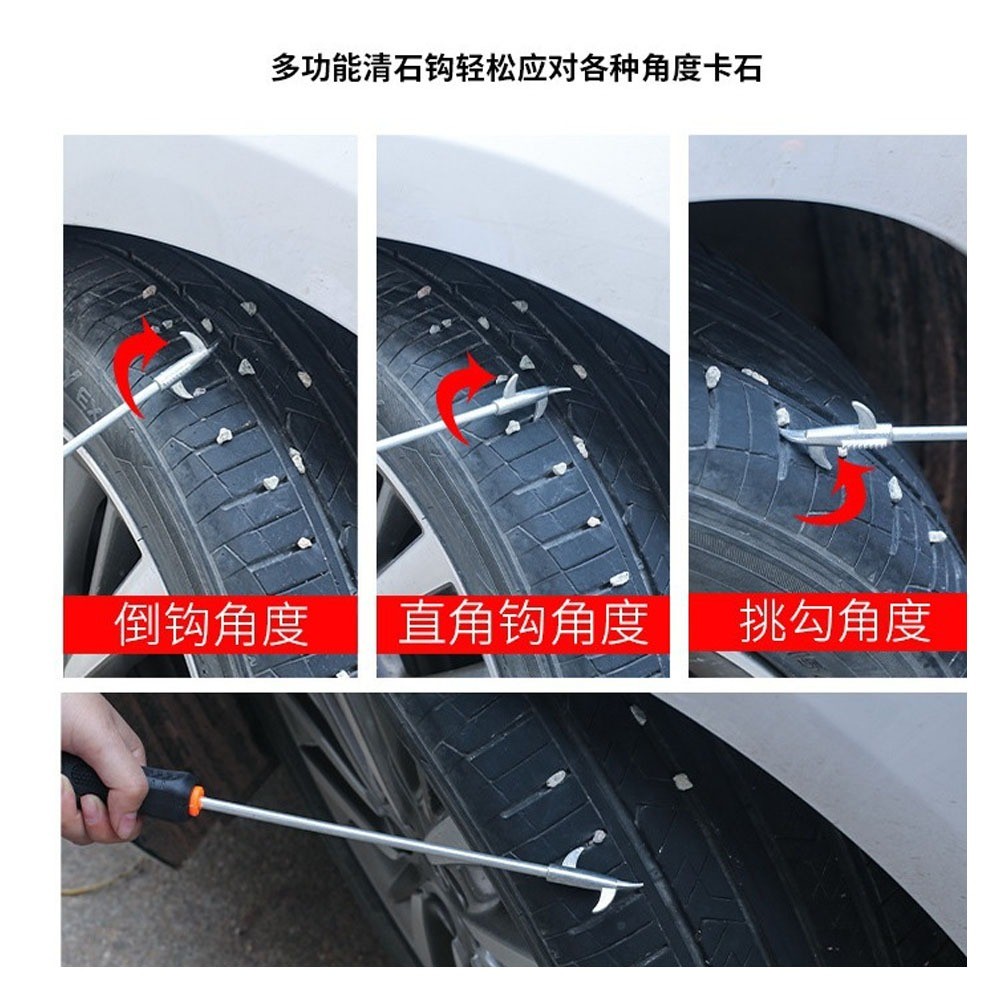 多功能清石钩轻松应对各种角度卡石

倒钩角度

直角钩角度

挑勾角度