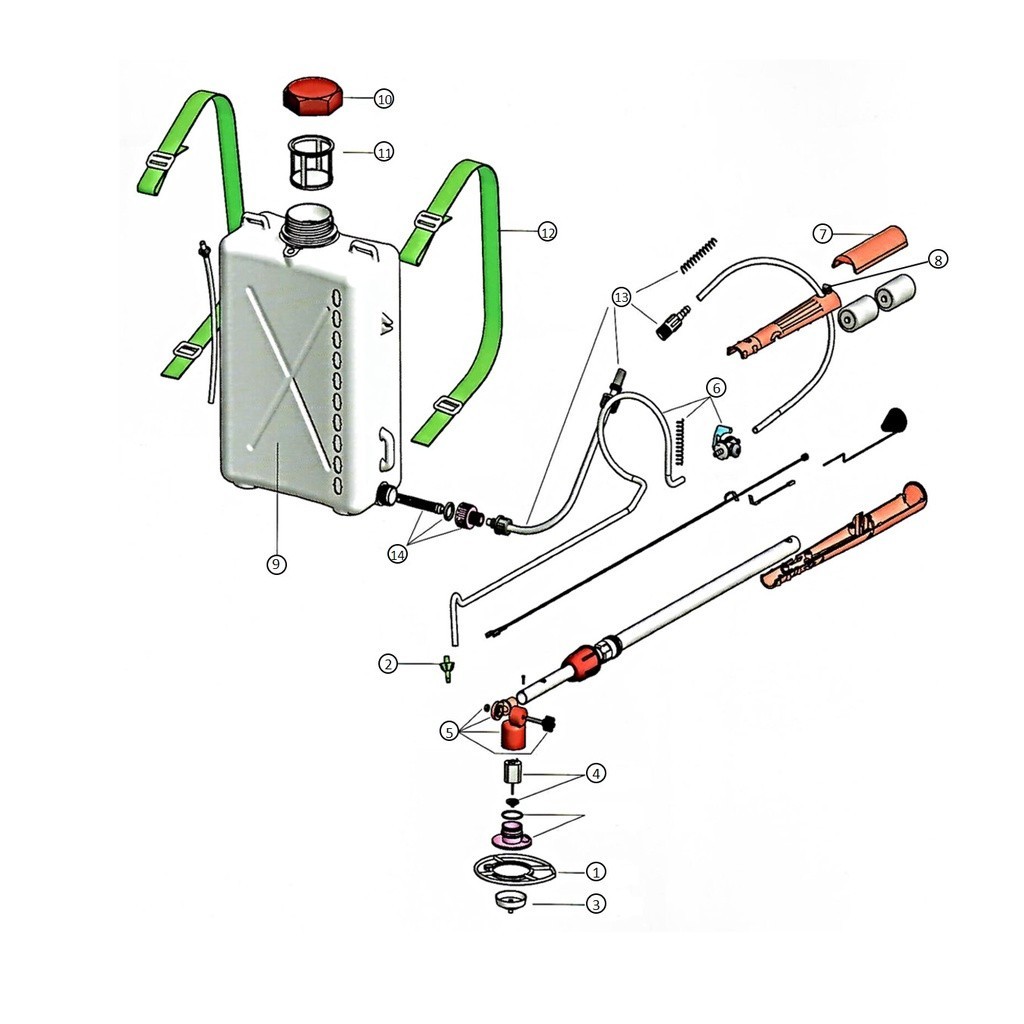 10
11
12
7
8
13
6
9
14
2
5
4
1
3