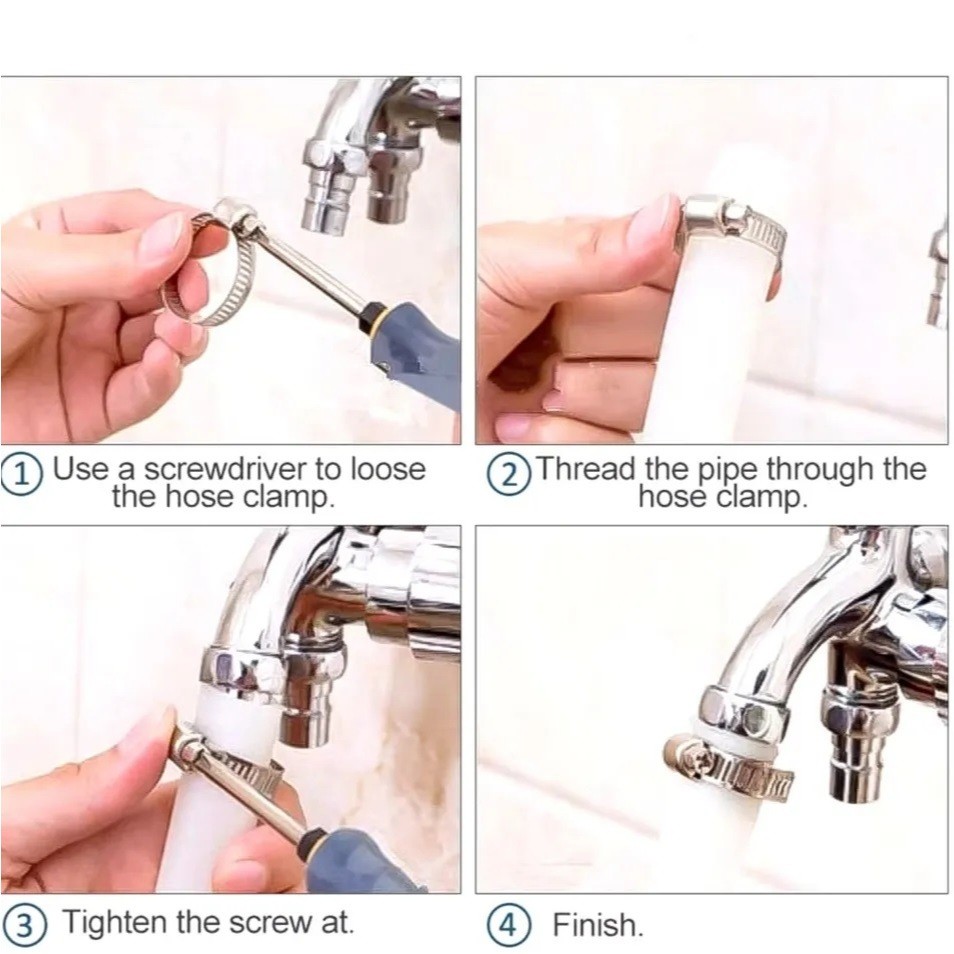 ① Use a screwdriver to loose the hose clamp.

② Thread the pipe through the hose clamp.

③ Tighten the screw at.

④ Finish.