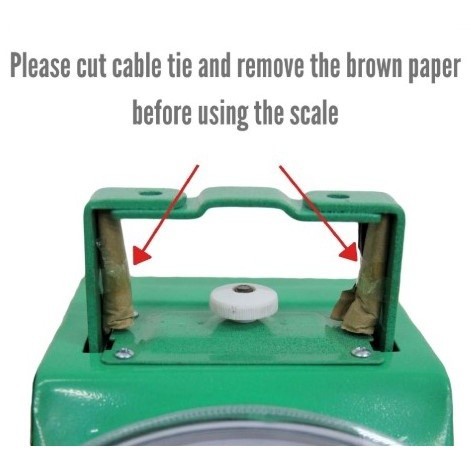 Please cut cable tie and remove the brown paper before using the scale