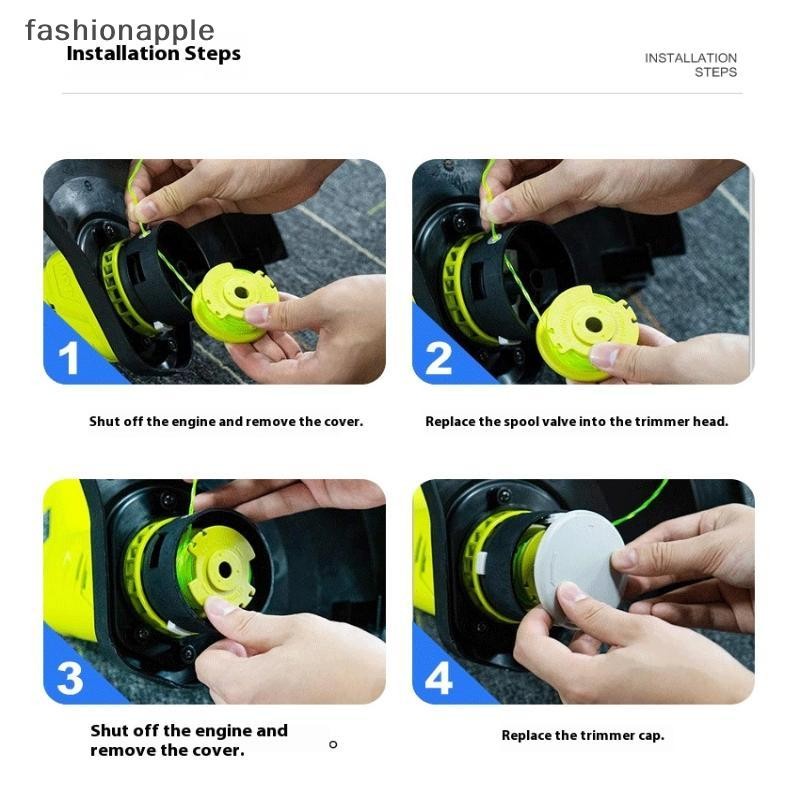 fashionapple
Installation Steps

INSTALLATION STEPS

1

Shut off the engine and remove the cover.

2

Replace the spool valve into the trimmer head.

3

Shut off the engine and remove the cover.

4

Replace the trimmer cap.