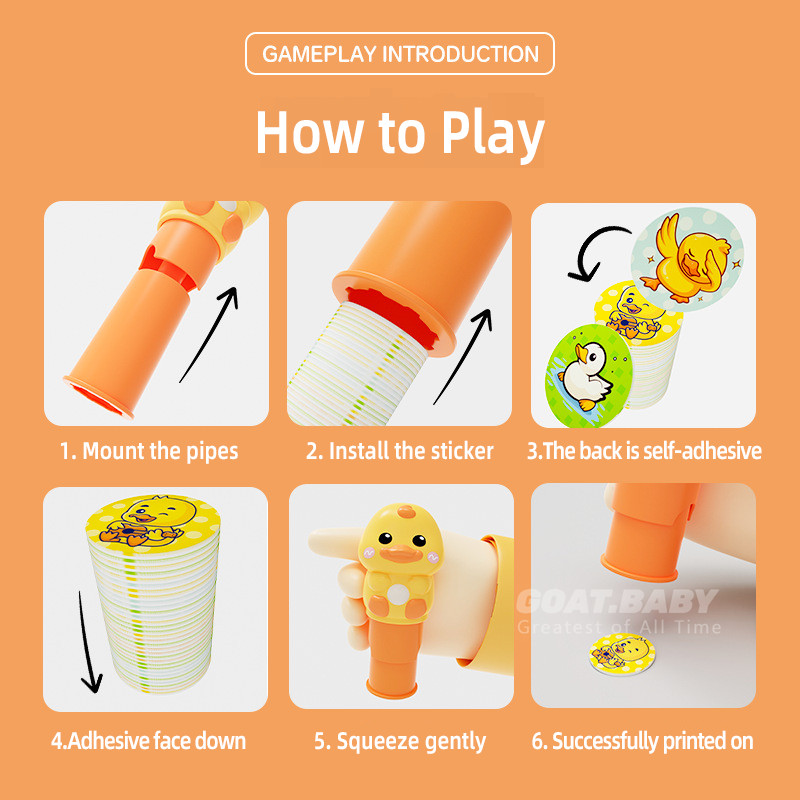 GAMEPLAY INTRODUCTION

How to Play

1. Mount the pipes

2. Install the sticker

3.The back is self-adhesive

4.Adhesive face down

5. Squeeze gently

GOAT.BABY
Greatest of All Time

6. Successfully printed on