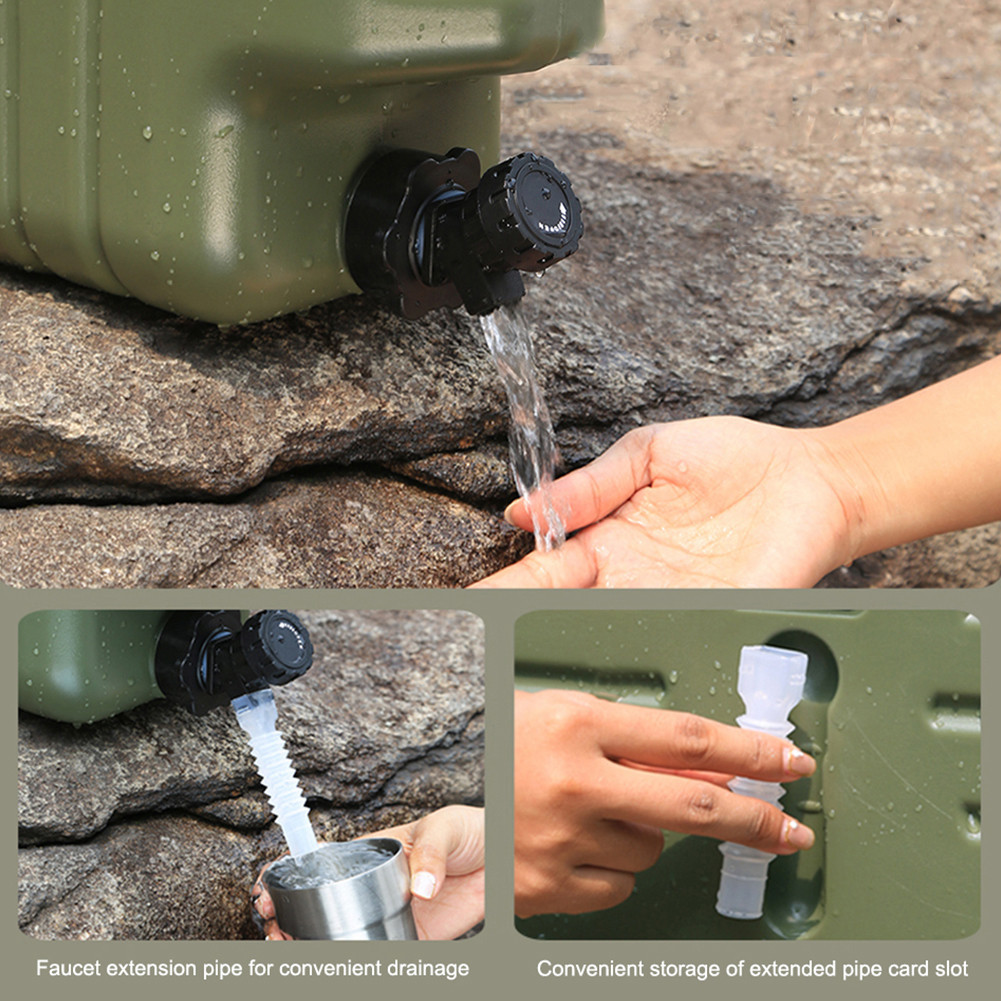 Faucet extension pipe for convenient drainage

Convenient storage of extended pipe card slot