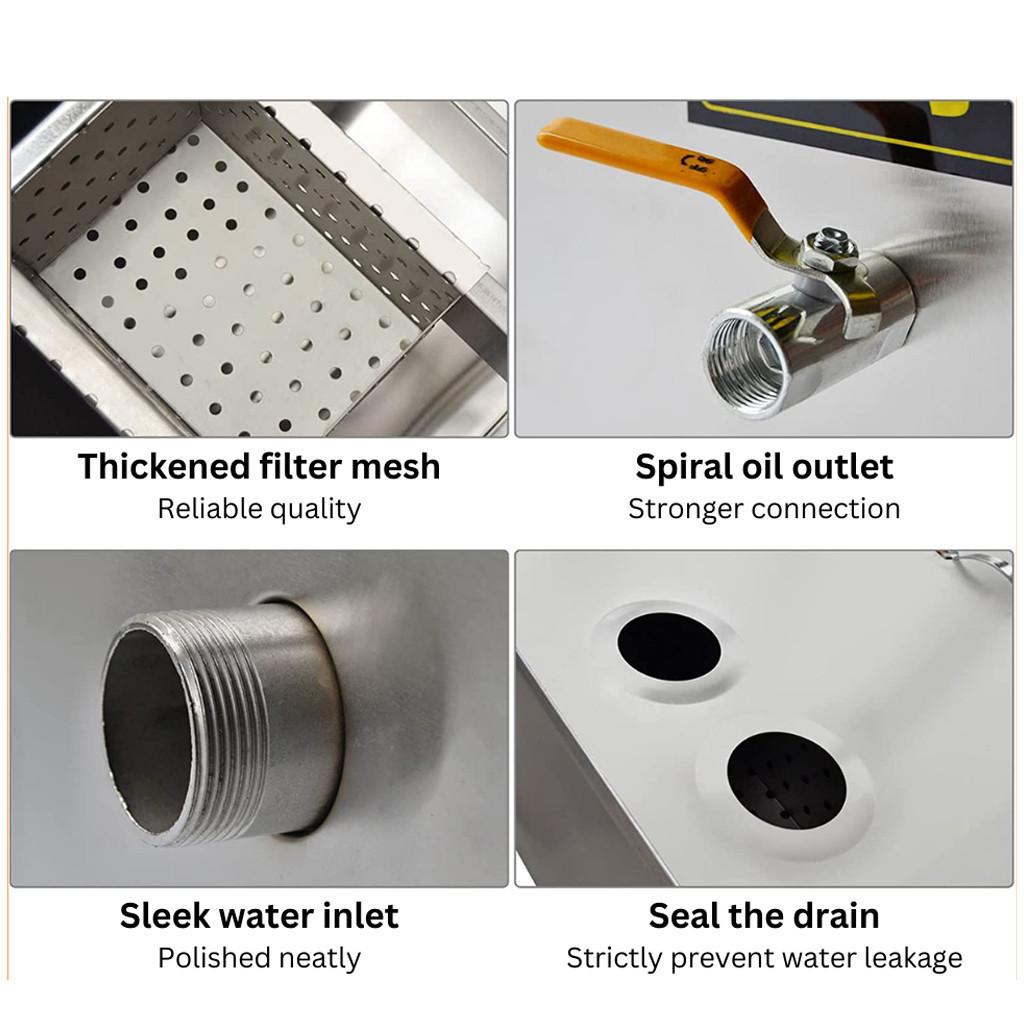 Thickened filter mesh
Reliable quality

Spiral oil outlet
Stronger connection

Sleek water inlet
Polished neatly

Seal the drain
Strictly prevent water leakage