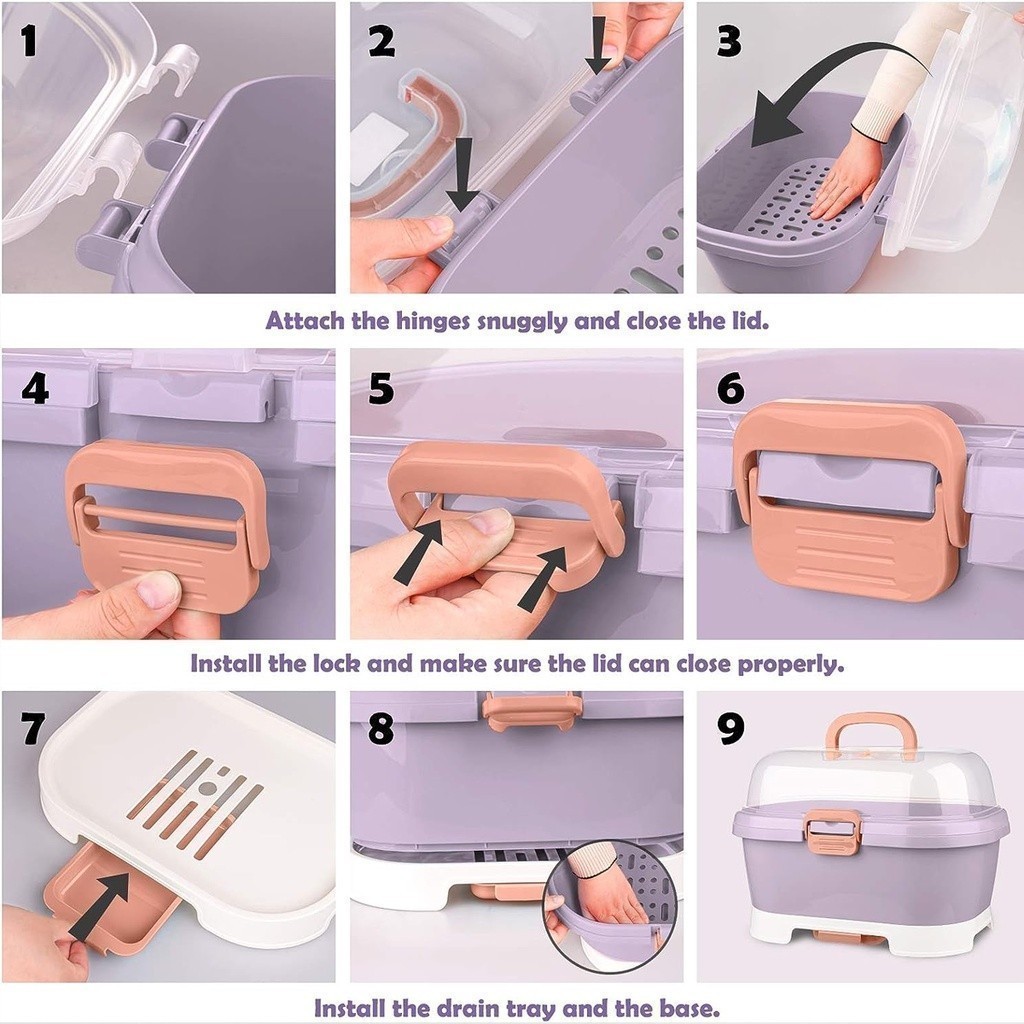 1

2

3

Attach the hinges snuggly and close the lid.

4

5

6

Install the lock and make sure the lid can close properly.

7

8

9

Install the drain tray and the base.