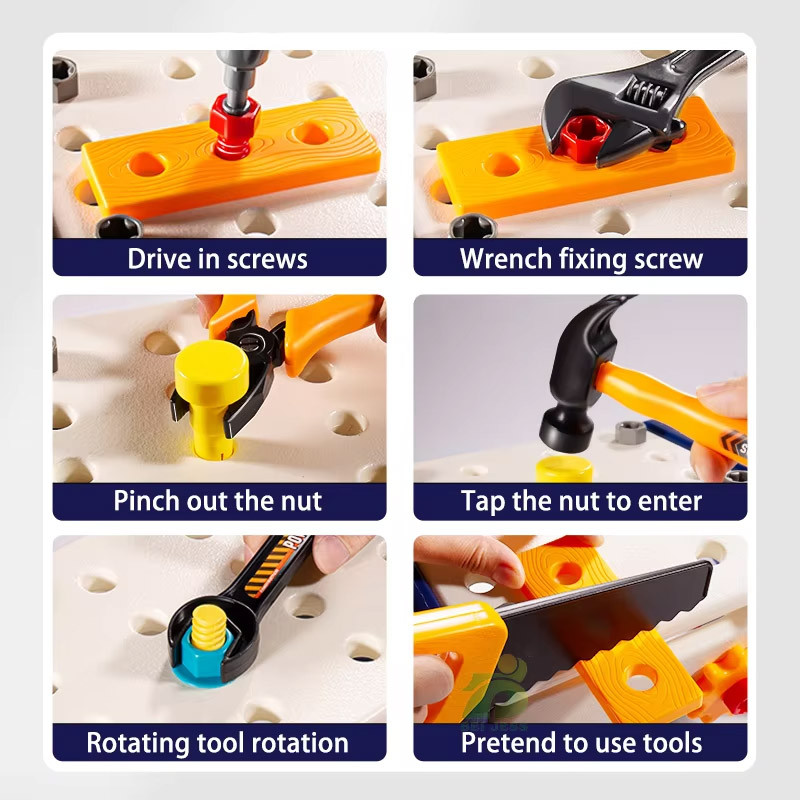 Drive in screws

Wrench fixing screw

Pinch out the nut

Tap the nut to enter

Rotating tool rotation

Pretend to use tools