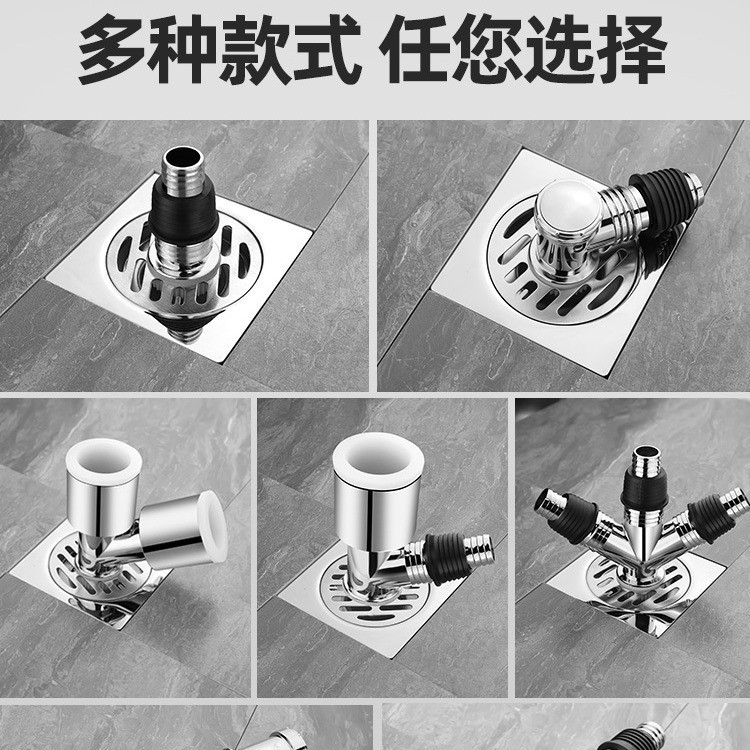 多种款式 任您选择