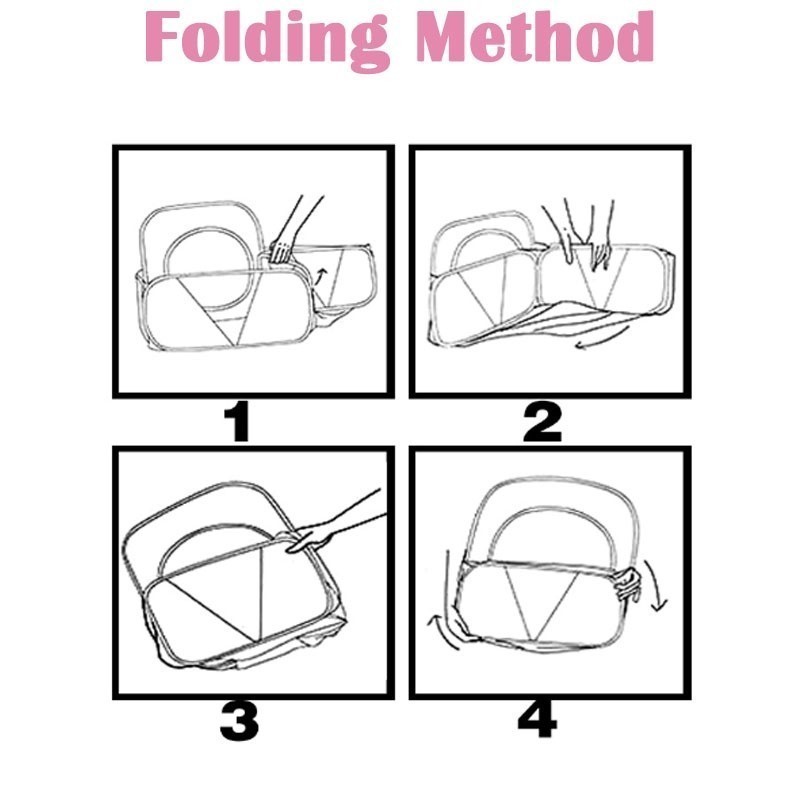 Folding Method

1

2

3

4