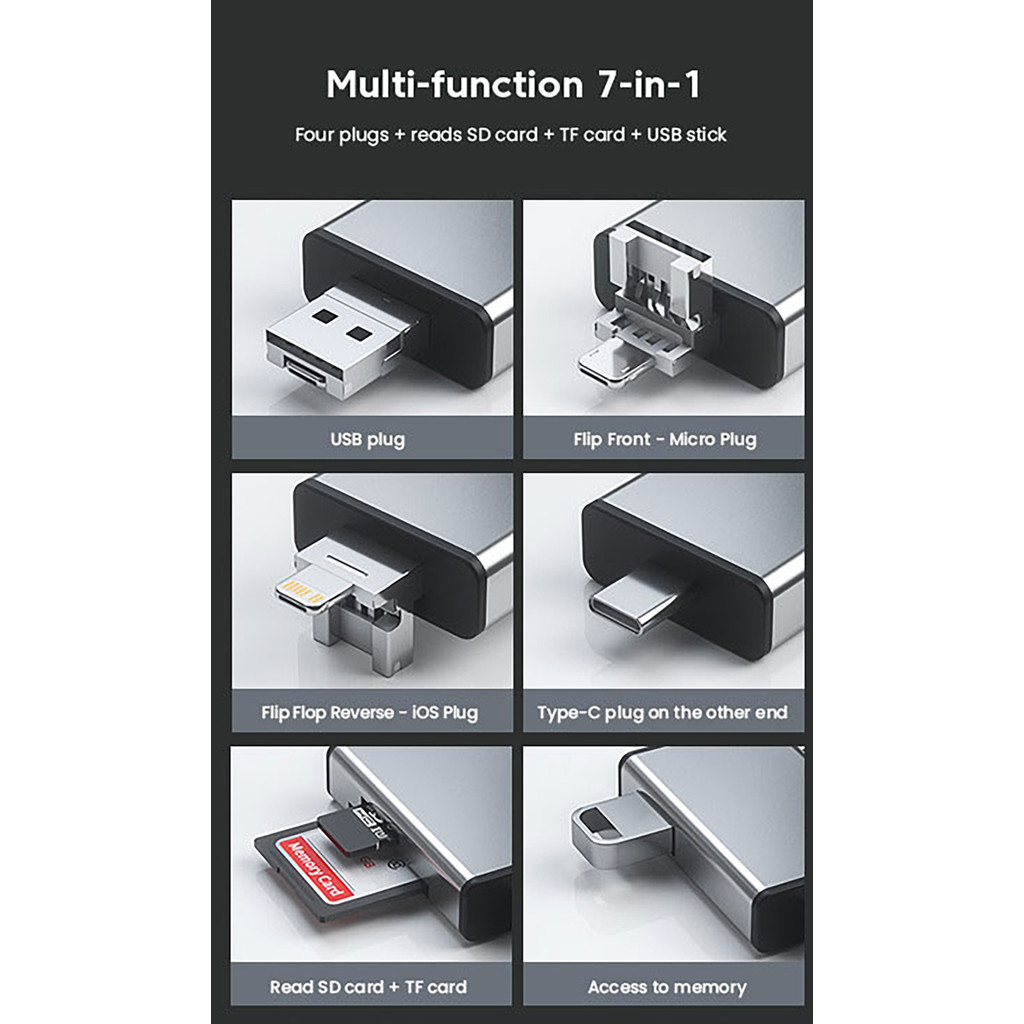 Multi-function 7-in-1

Four plugs + reads SD card + TF card + USB stick

USB plug

Flip Front - Micro Plug

Flip Flop Reverse - iOS Plug

Type-C plug on the other end

Memory Card

Read SD card + TF card

Access to memory