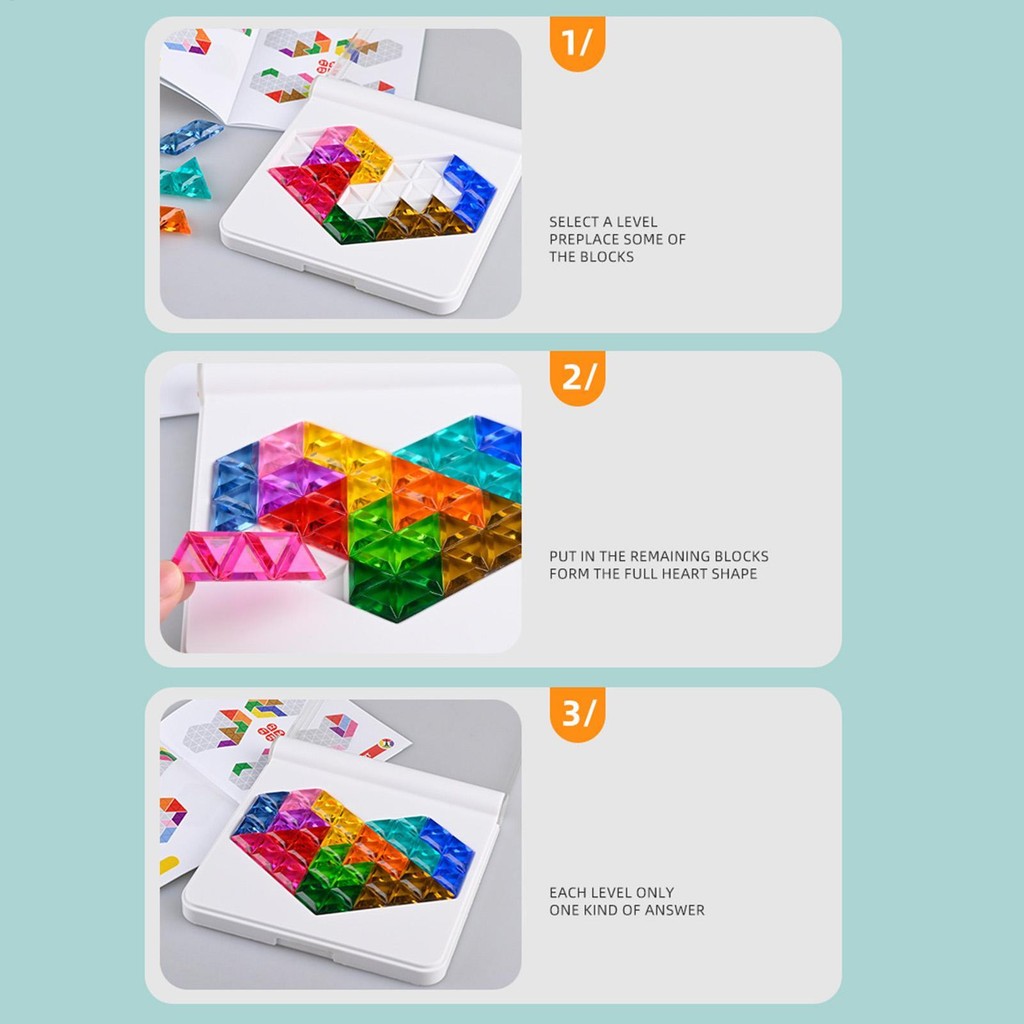 1/

SELECT A LEVEL
PREPLACE SOME OF
THE BLOCKS

2/

PUT IN THE REMAINING BLOCKS
FORM THE FULL HEART SHAPE

3/

EACH LEVEL ONLY
ONE KIND OF ANSWER