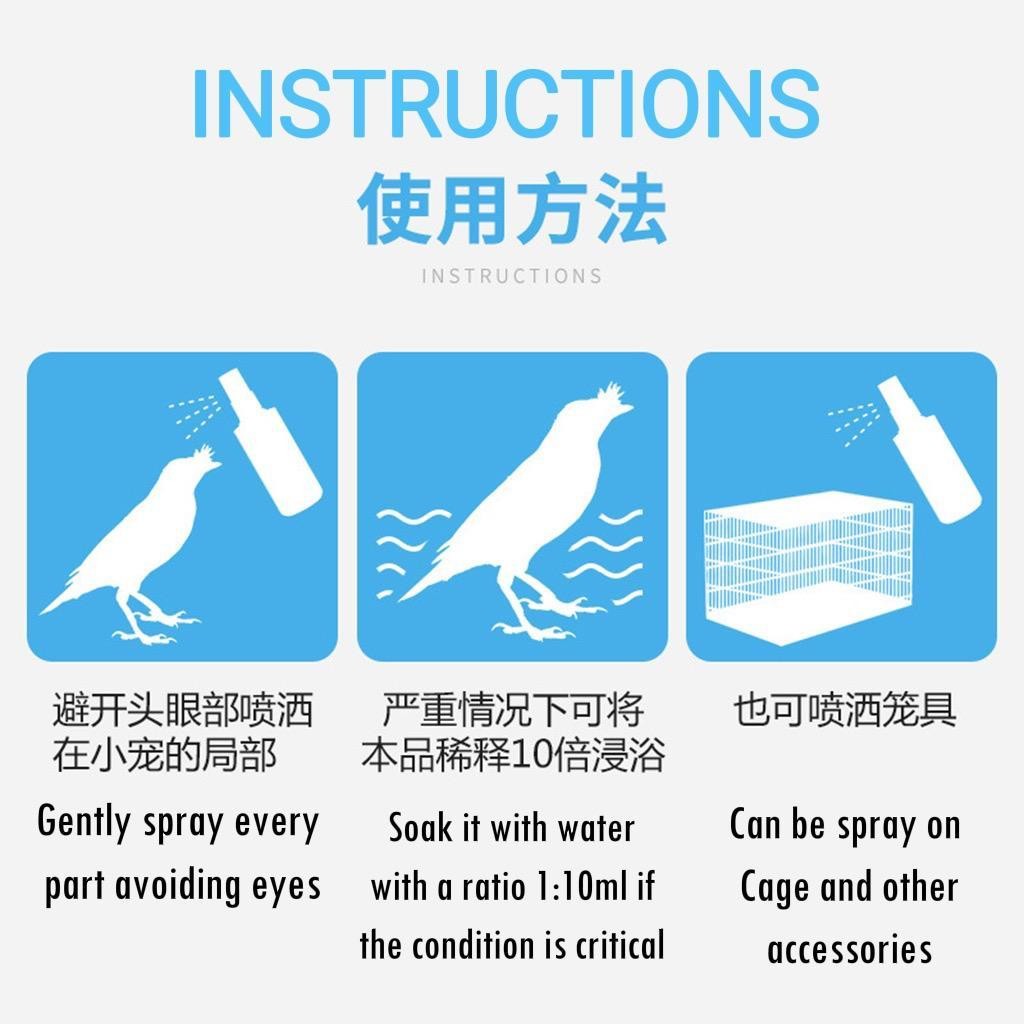 INSTRUCTIONS
使用方法
INSTRUCTIONS

避开头眼部喷洒在小宠的局部

Gently spray every part avoiding eyes

严重情况下可将本品稀释10倍浸浴

Soak it with water with a ratio 1:10ml if the condition is critical

也可喷洒笼具

Can be spray on Cage and other accessories