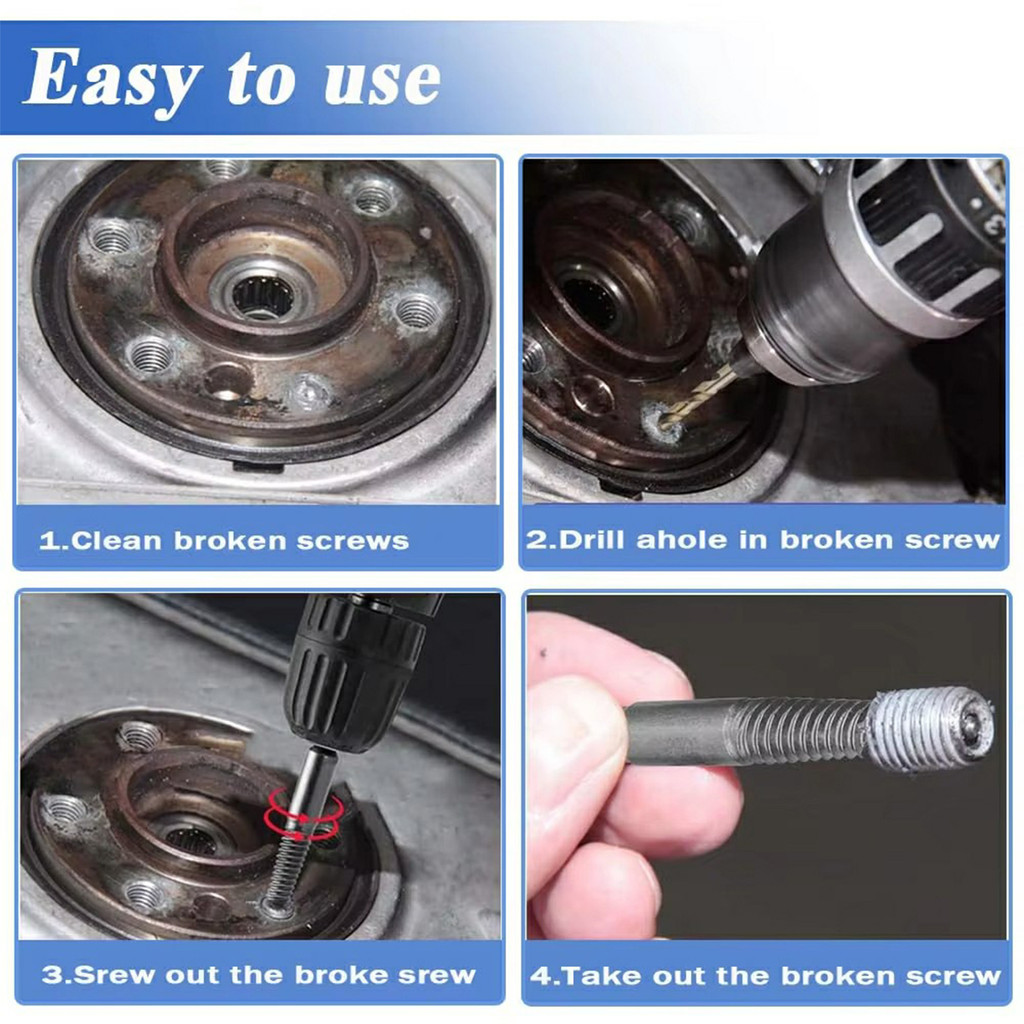 Easy to use

1.Clean broken screws

2.Drill ahole in broken screw

3.Srew out the broke srew

4.Take out the broken screw