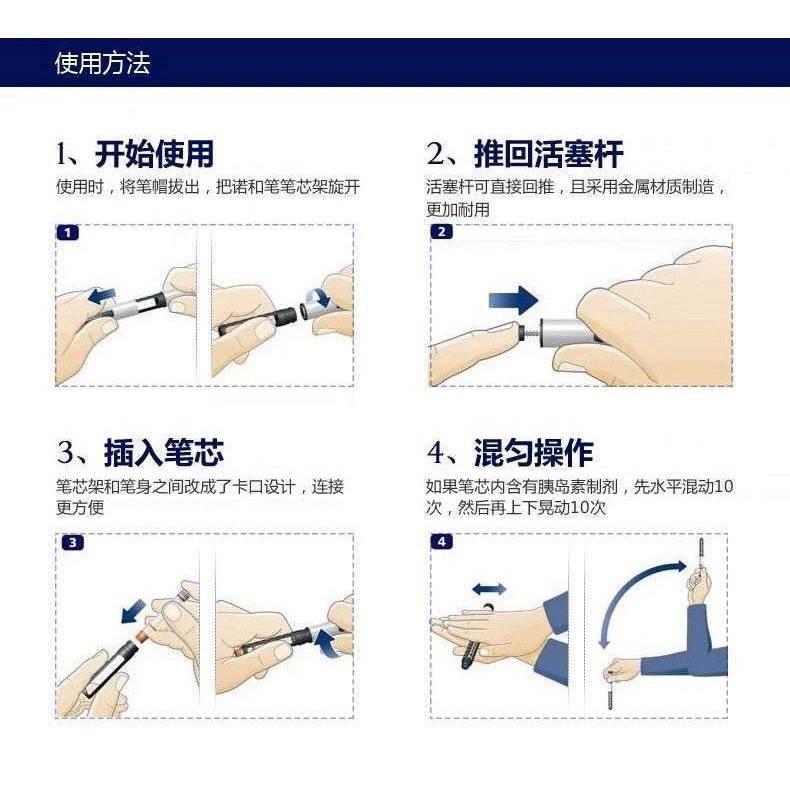 使用方法

1、开始使用
使用时，将笔帽拔出，把诺和笔笔芯架旋开

1

2、推回活塞杆
活塞杆可直接回推，且采用金属材质制造，更加耐用

2

3、插入笔芯
笔芯架和笔身之间改成了卡口设计，连接更方便

3

4、混匀操作
如果笔芯内含有胰岛素制剂，先水平混动10次，然后再上下晃动10次

4