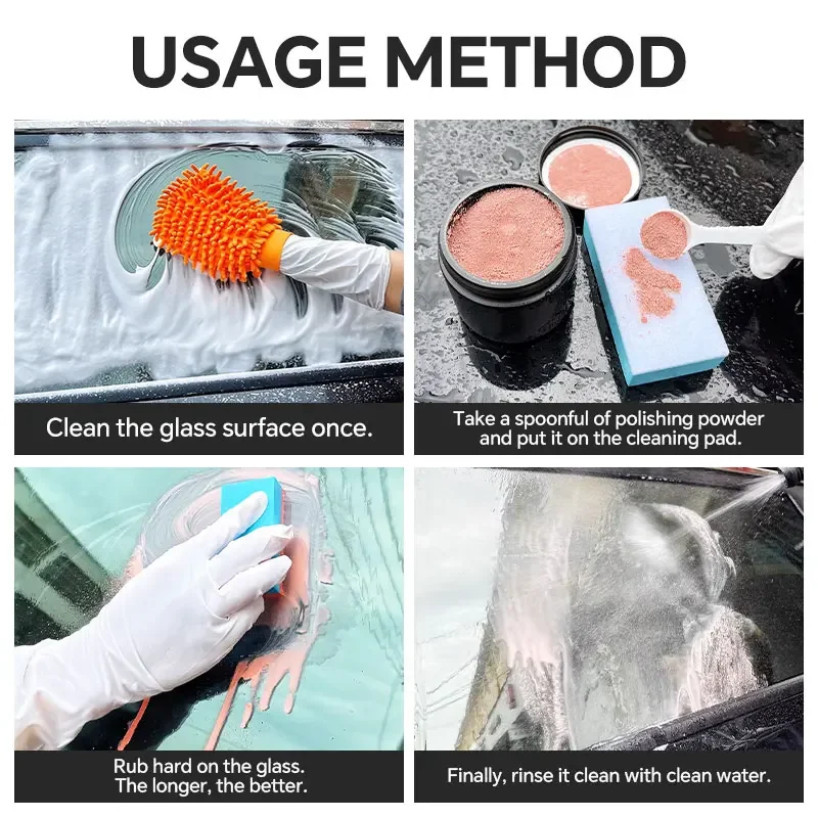 USAGE METHOD

Clean the glass surface once.

Take a spoonful of polishing powder and put it on the cleaning pad.

Rub hard on the glass. The longer, the better.

Finally, rinse it clean with clean water.