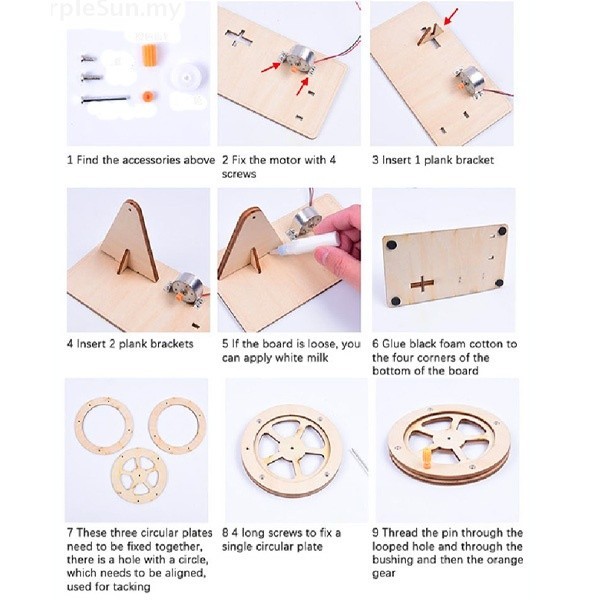 rpleSun.my

1 Find the accessories above

2 Fix the motor with 4 screws

3 Insert 1 plank bracket

4 Insert 2 plank brackets

5 If the board is loose, you can apply white milk

6 Glue black foam cotton to the four corners of the bottom of the board

7 These three circular plates need to be fixed together, there is a hole with a circle, which needs to be aligned, used for tacking

8 4 long screws to fix a single circular plate

9 Thread the pin through the looped hole and through the bushing and then the orange gear