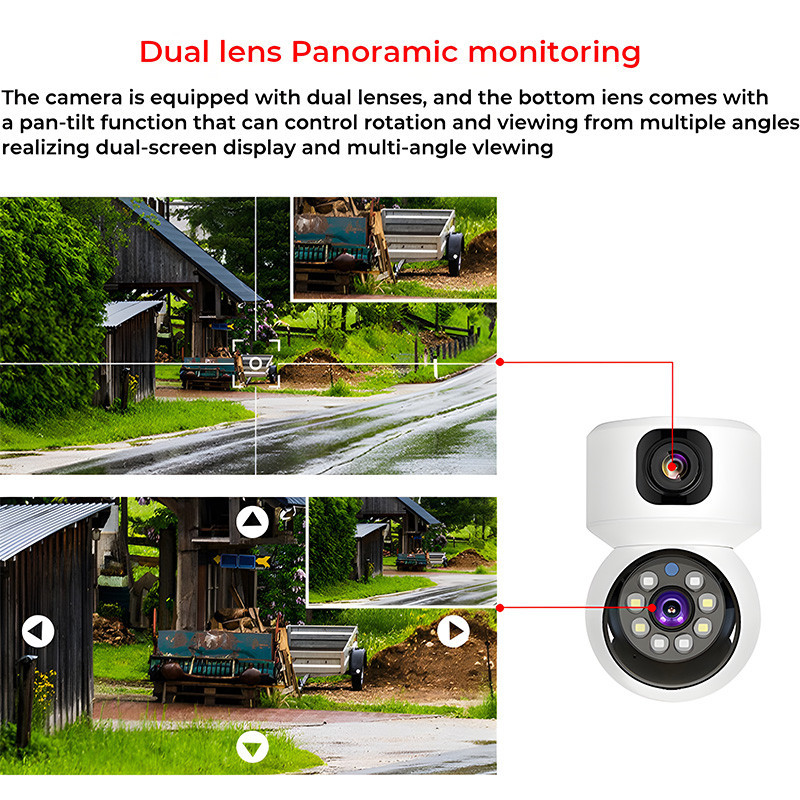 Dual lens Panoramic monitoring

The camera is equipped with dual lenses, and the bottom iens comes with a pan-tilt function that can control rotation and viewing from multiple angles realizing dual-screen display and multi-angle vlewing