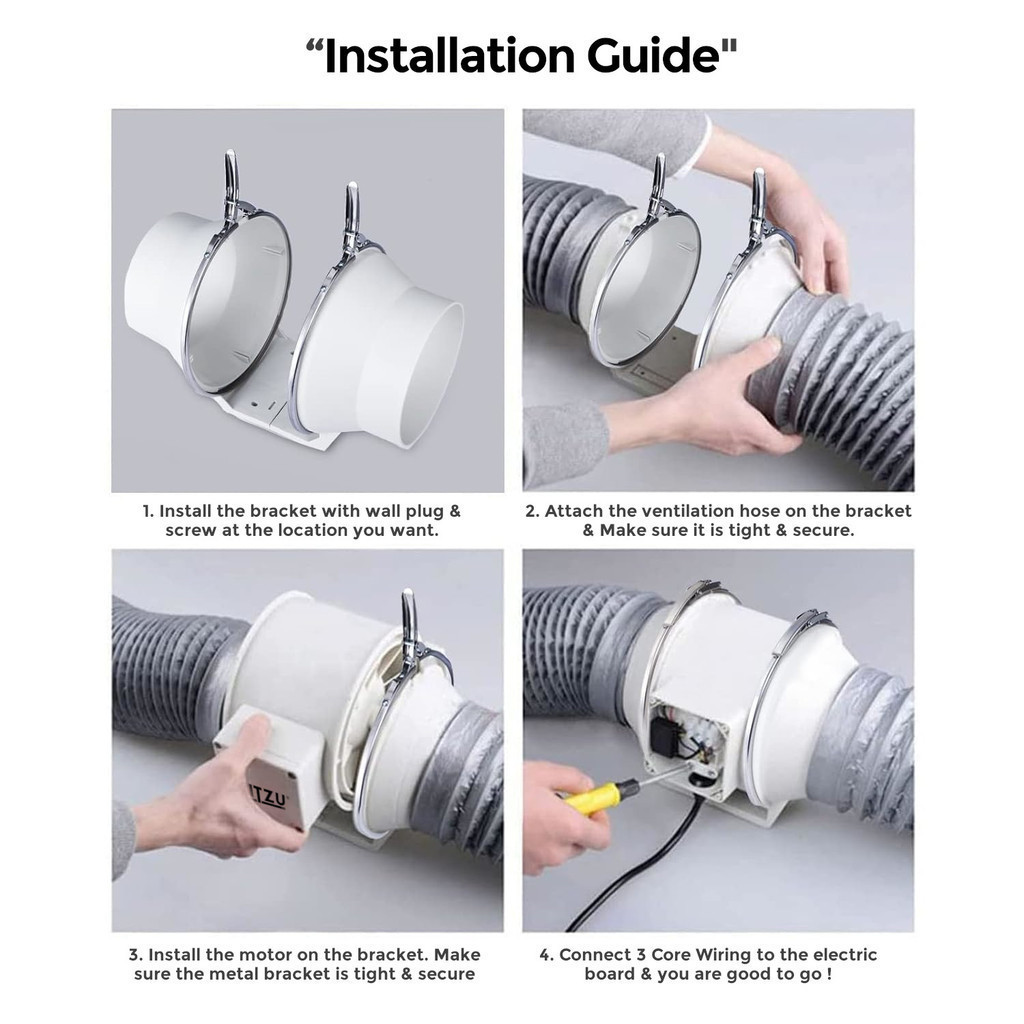 “Installation Guide"

1. Install the bracket with wall plug & screw at the location you want.

2. Attach the ventilation hose on the bracket & Make sure it is tight & secure.

ITZU

3. Install the motor on the bracket. Make sure the metal bracket is tight & secure

4. Connect 3 Core Wiring to the electric board & you are good to go !