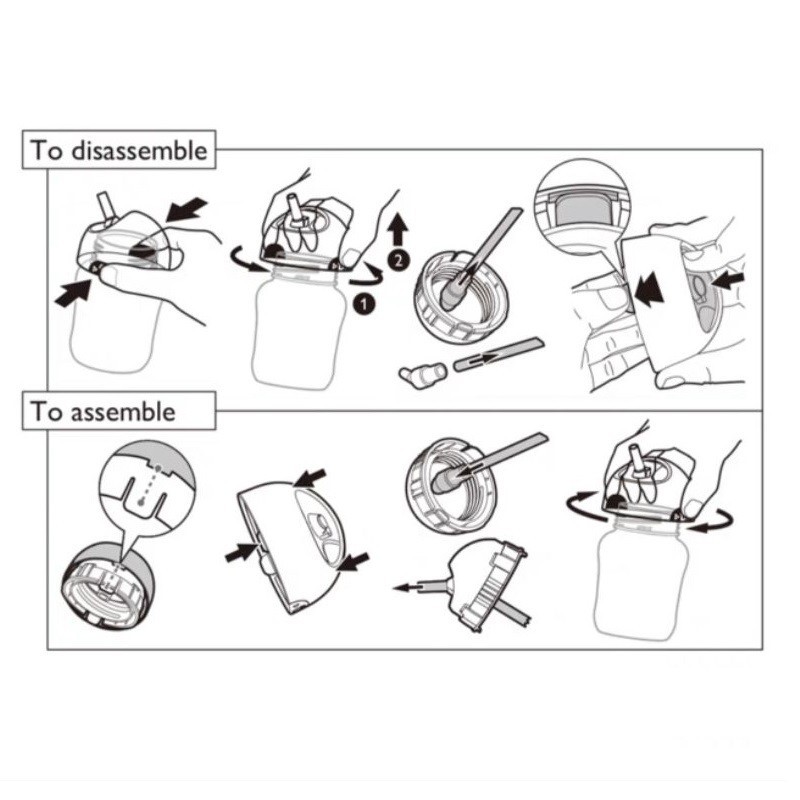 To disassemble

2

1

To assemble