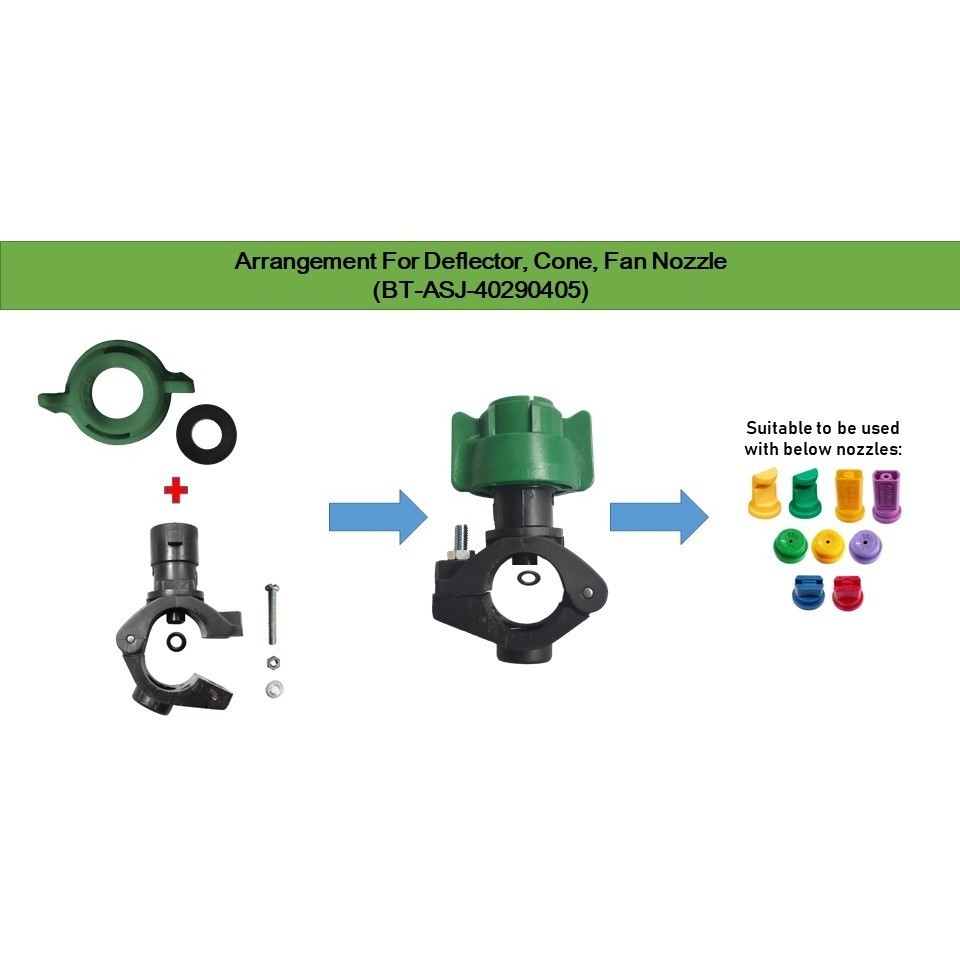 Arrangement For Deflector, Cone, Fan Nozzle
(BT-ASJ-40290405)

Suitable to be used with below nozzles: