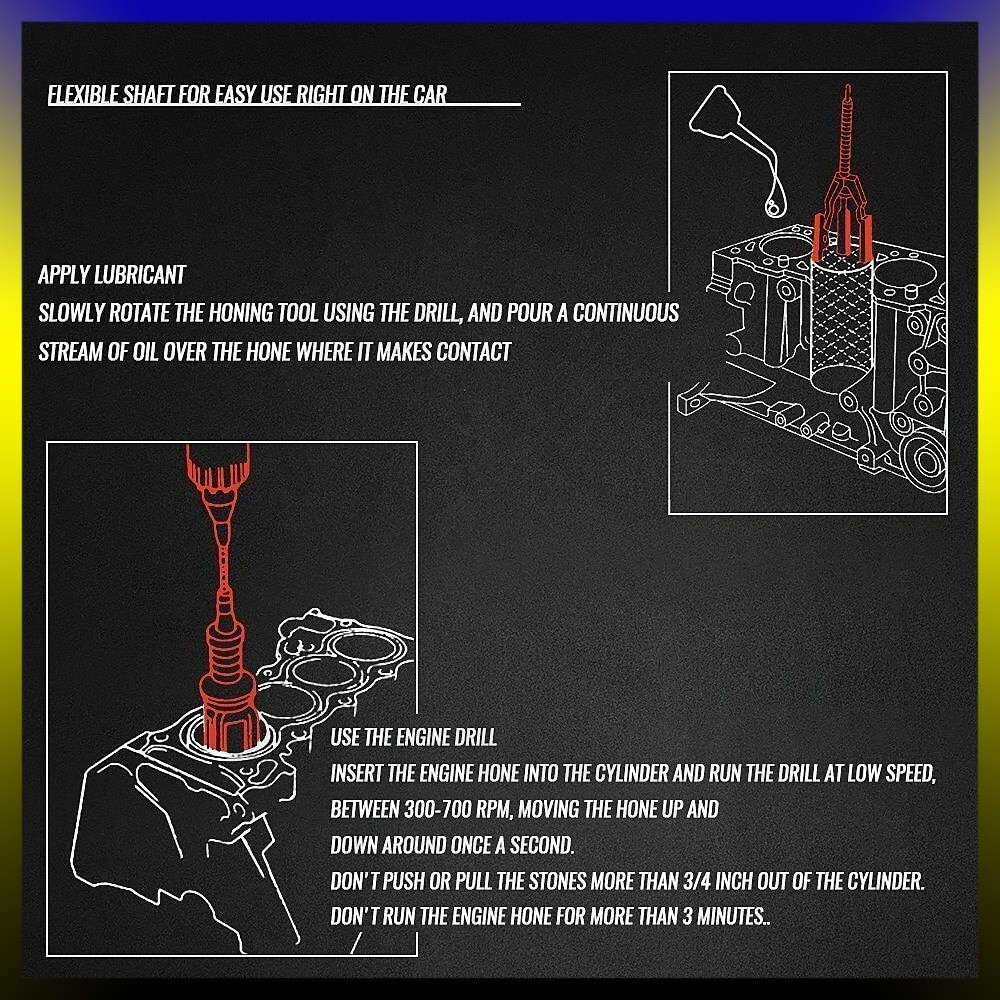 FLEXIBLE SHAFT FOR EASY USE RIGHT ON THE CAR

APPLY LUBRICANT
SLOWLY ROTATE THE HONING TOOL USING THE DRILL, AND POUR A CONTINUOUS STREAM OF OIL OVER THE HONE WHERE IT MAKES CONTACT

USE THE ENGINE DRILL
INSERT THE ENGINE HONE INTO THE CYLINDER AND RUN THE DRILL AT LOW SPEED, BETWEEN 300-700 RPM, MOVING THE HONE UP AND DOWN AROUND ONCE A SECOND.
DON'T PUSH OR PULL THE STONES MORE THAN 3/4 INCH OUT OF THE CYLINDER.
DON'T RUN THE ENGINE HONE FOR MORE THAN 3 MINUTES..