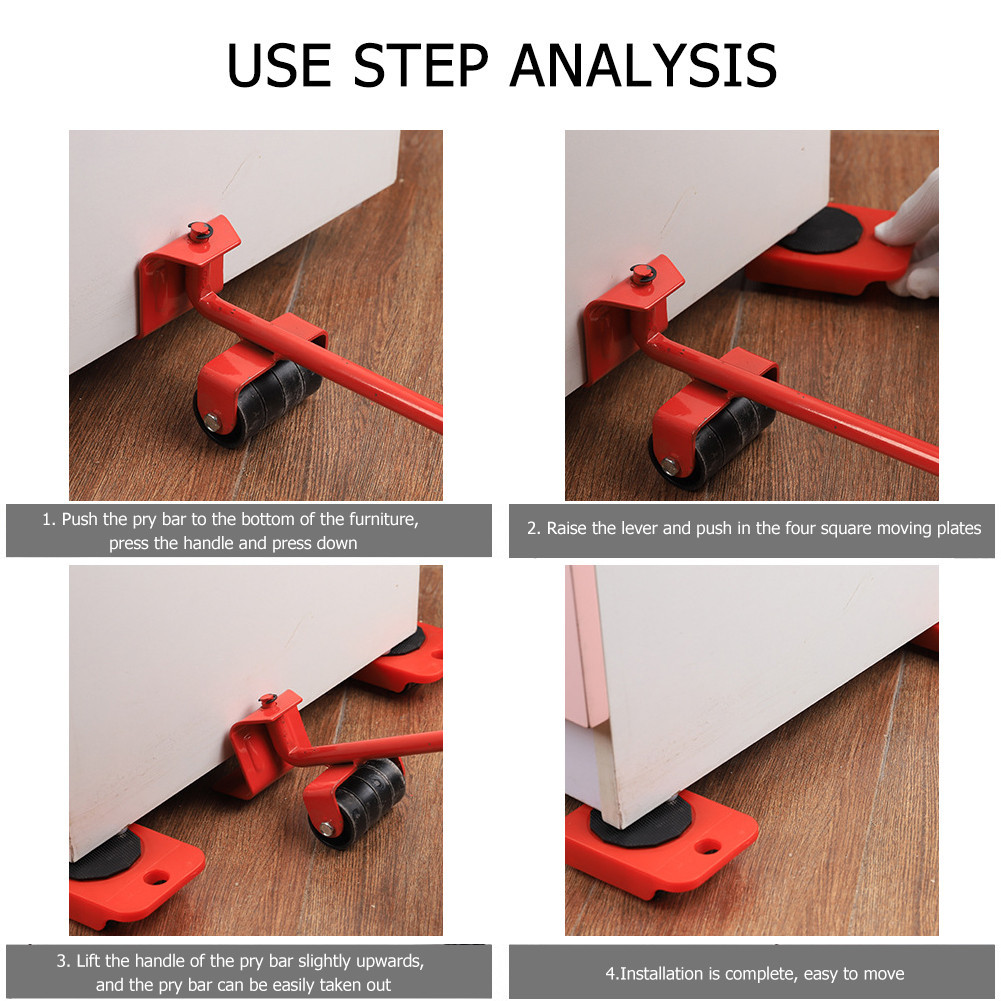 USE STEP ANALYSIS

1. Push the pry bar to the bottom of the furniture, press the handle and press down

2. Raise the lever and push in the four square moving plates

3. Lift the handle of the pry bar slightly upwards, and the pry bar can be easily taken out

4.Installation is complete, easy to move