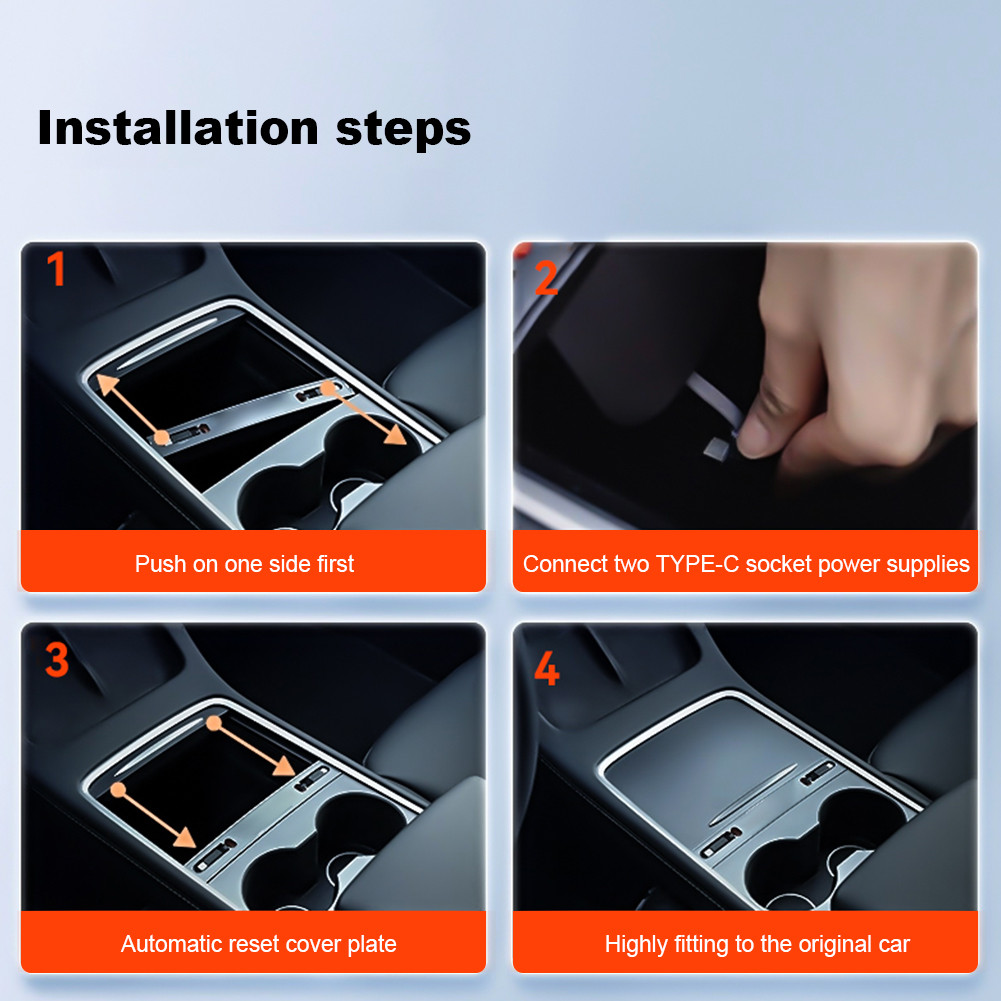 Installation steps

1

Push on one side first

2

Connect two TYPE-C socket power supplies

3

Automatic reset cover plate

4

Highly fitting to the original car