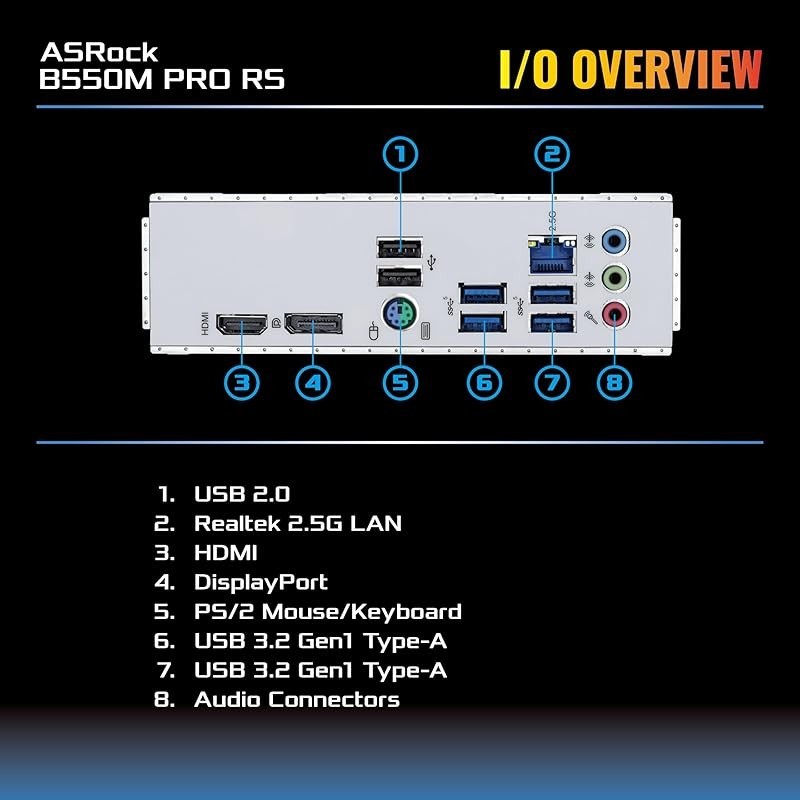 ASRock
B550M PRO RS

I/O OVERVIEW

1 2

2.5G

HDMI

3 4 5 6 7 8

1. USB 2.0
2. Realtek 2.5G LAN
3. HDMI
4. DisplayPort
5. PS/2 Mouse/Keyboard
6. USB 3.2 Gen1 Type-A
7. USB 3.2 Gen1 Type-A
8. Audio Connectors