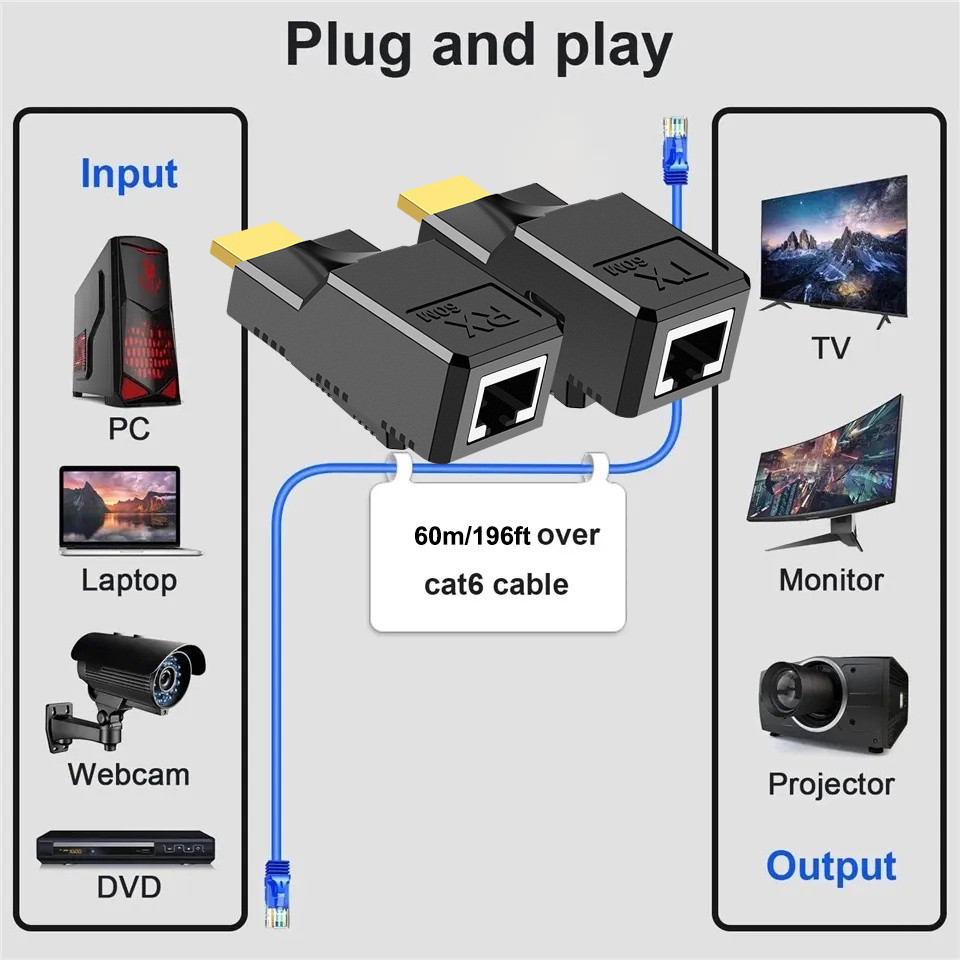 Plug and play

Input

PC

Laptop

Webcam

DVD

RX 60M

TX 60M

60m/196ft over cat6 cable

TV

Monitor

Projector

Output