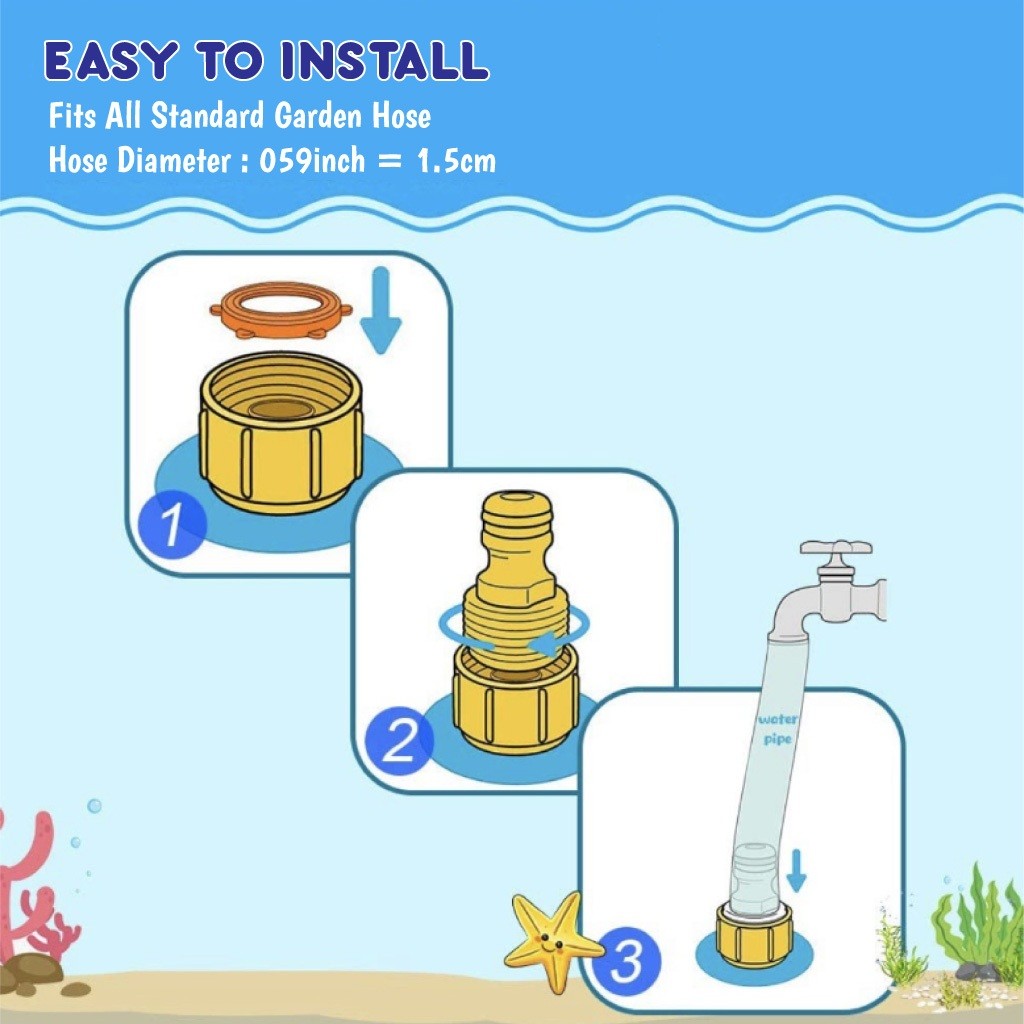 EASY TO INSTALL
Fits All Standard Garden Hose
Hose Diameter : 059inch = 1.5cm

1

2

water pipe

3