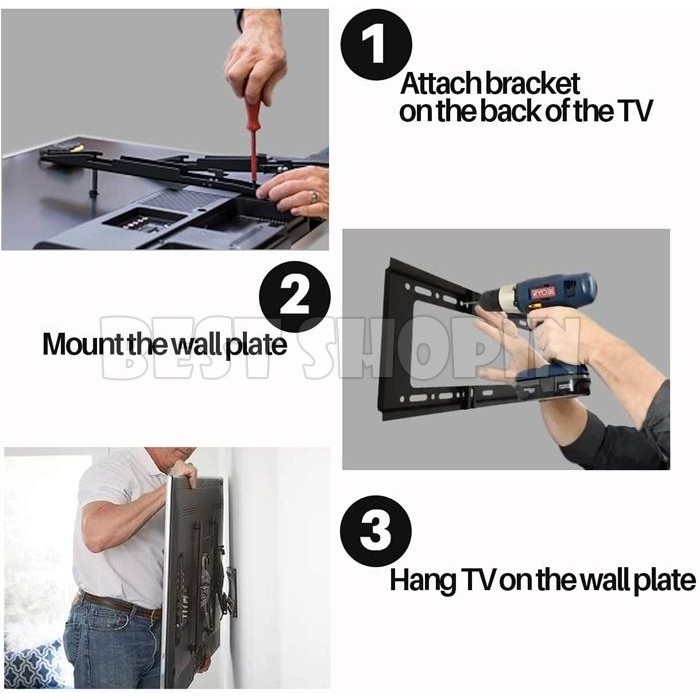 1
Attach bracket on the back of the TV

2
Mount the wall plate

BEST SHOPIN

RYOBI

3
Hang TV on the wall plate