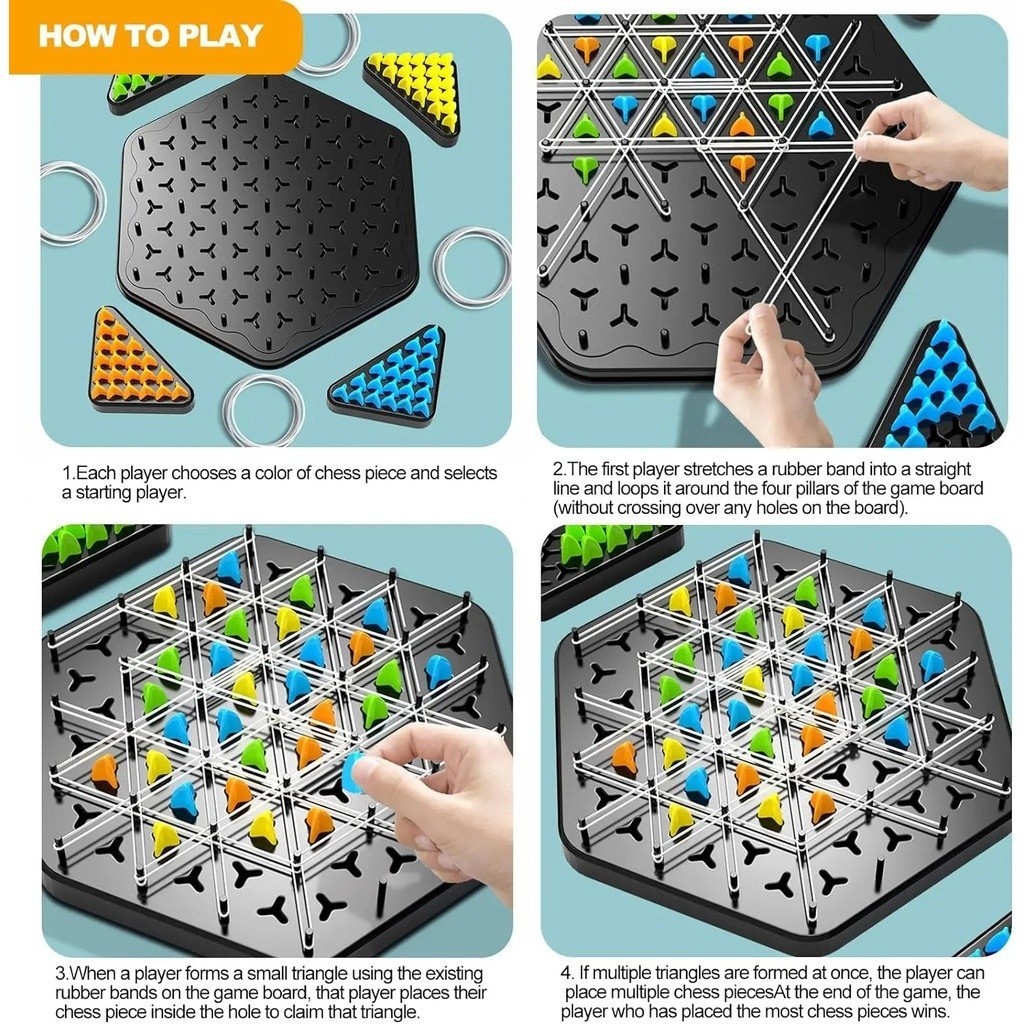 HOW TO PLAY

1.Each player chooses a color of chess piece and selects a starting player.

2.The first player stretches a rubber band into a straight line and loops it around the four pillars of the game board (without crossing over any holes on the board).

3.When a player forms a small triangle using the existing rubber bands on the game board, that player places their chess piece inside the hole to claim that triangle.

4. If multiple triangles are formed at once, the player can place multiple chess piecesAt the end of the game, the player who has placed the most chess pieces wins.