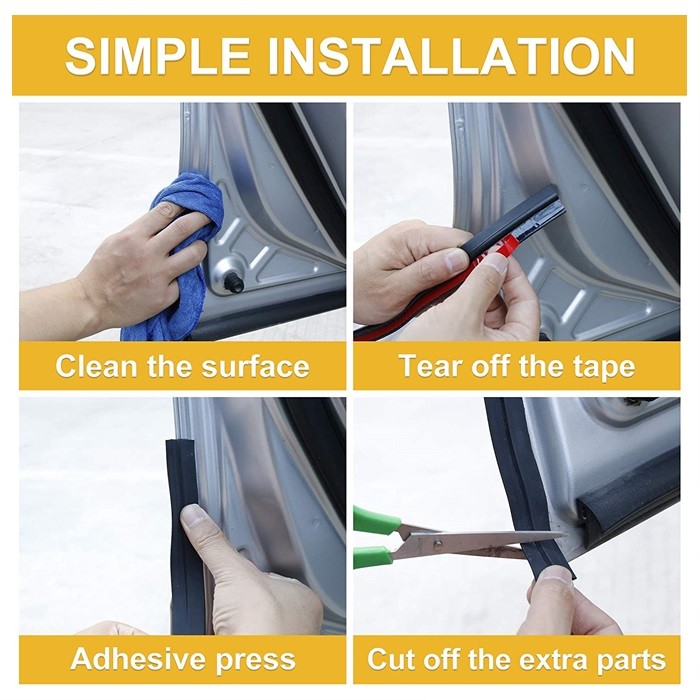 SIMPLE INSTALLATION

Clean the surface

Tear off the tape

Adhesive press

Cut off the extra parts