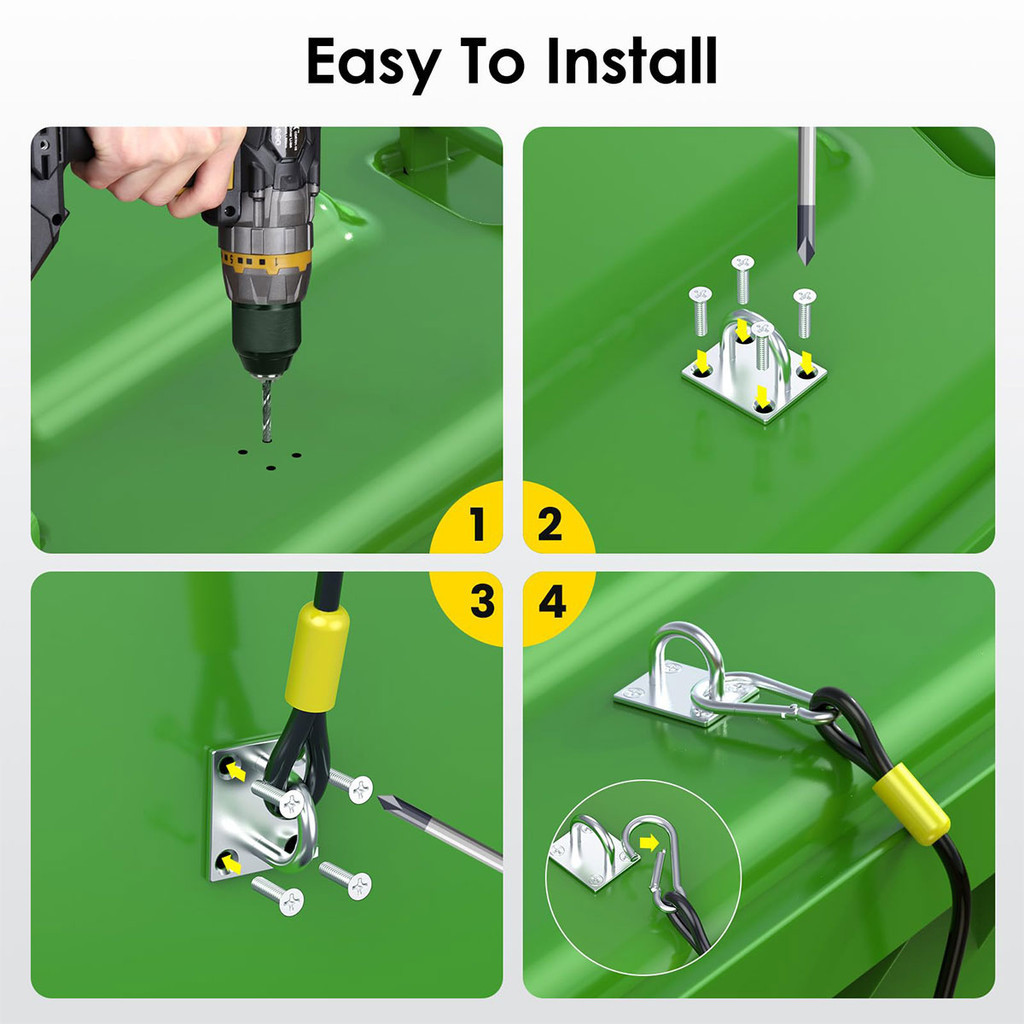 Easy To Install

1

2

3

4