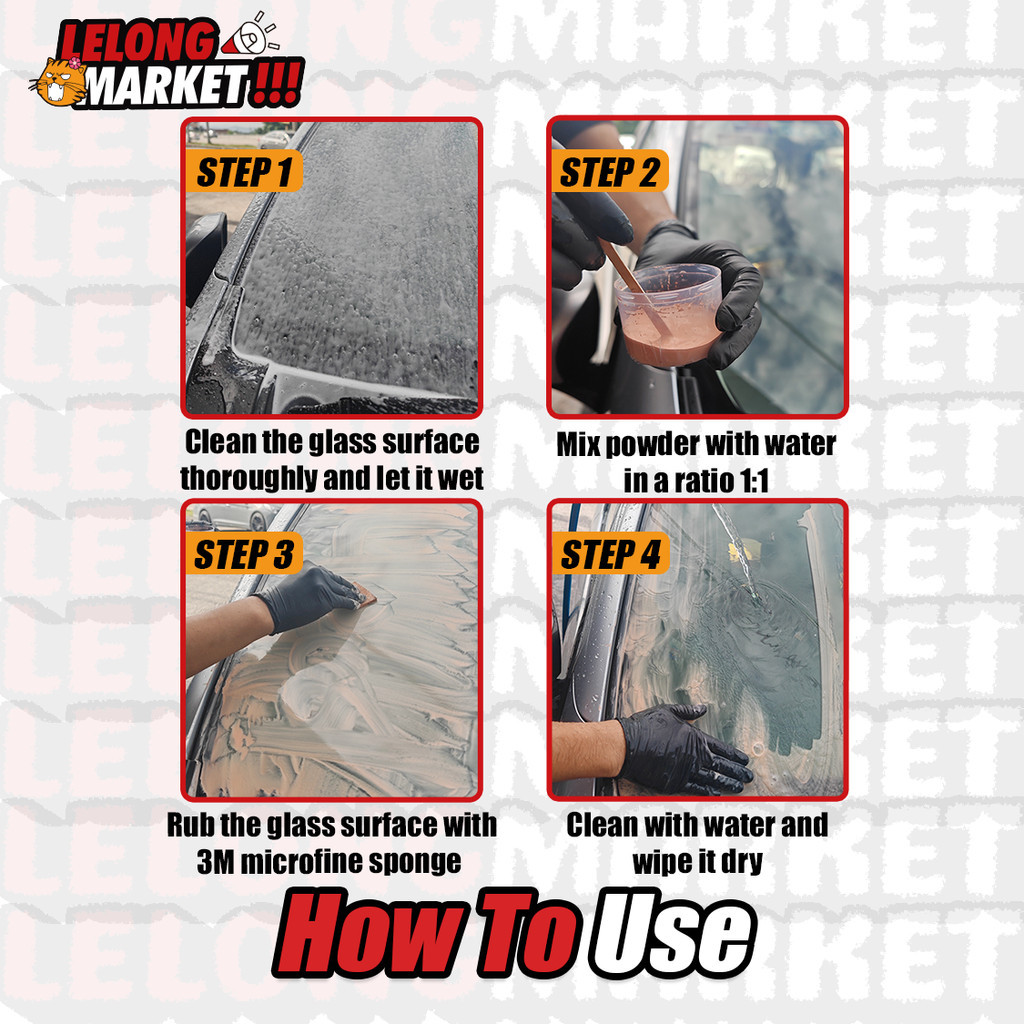 LELONG MARKET!!!

STEP 1

Clean the glass surface thoroughly and let it wet

STEP 2

Mix powder with water in a ratio 1:1

STEP 3

Rub the glass surface with 3M microfine sponge

STEP 4

Clean with water and wipe it dry

How To Use