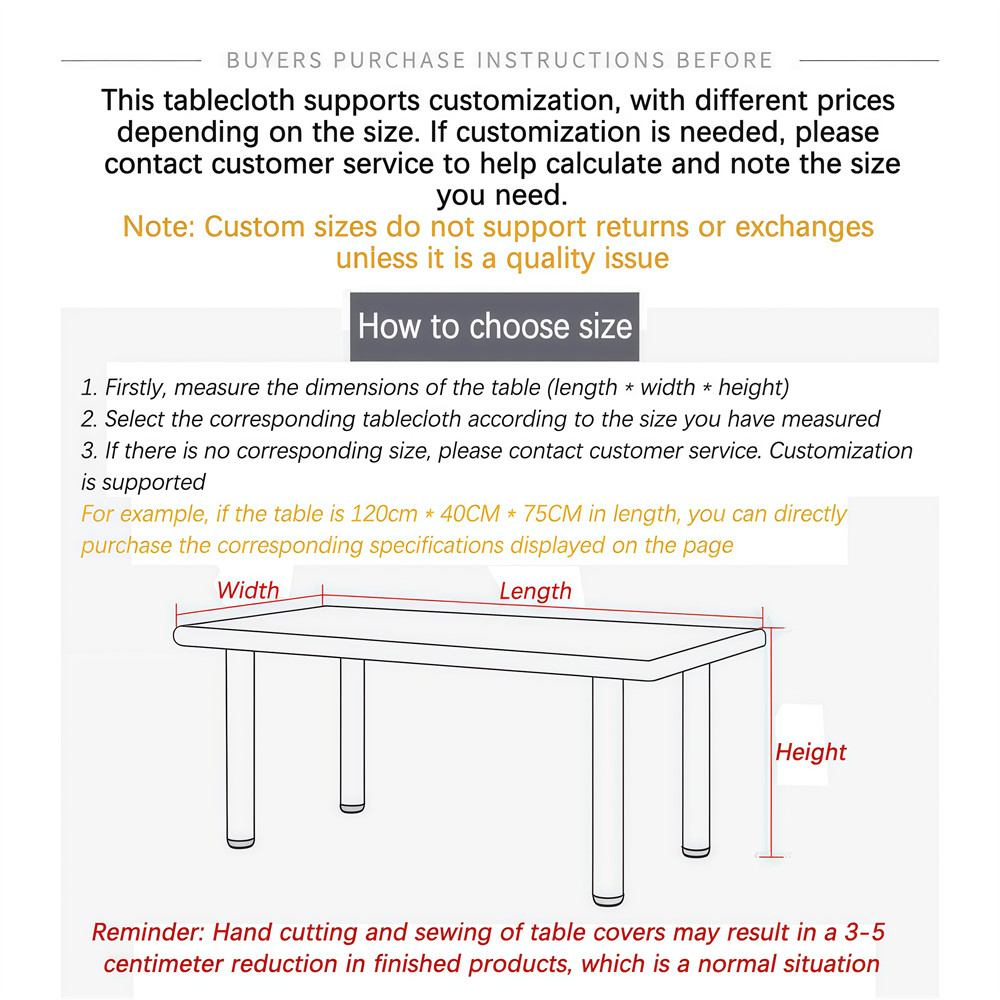 BUYERS PURCHASE INSTRUCTIONS BEFORE

This tablecloth supports customization, with different prices depending on the size. If customization is needed, please contact customer service to help calculate and note the size you need.

Note: Custom sizes do not support returns or exchanges unless it is a quality issue

How to choose size

1. Firstly, measure the dimensions of the table (length * width * height)
2. Select the corresponding tablecloth according to the size you have measured
3. If there is no corresponding size, please contact customer service. Customization is supported

For example, if the table is 120cm * 40CM * 75CM in length, you can directly purchase the corresponding specifications displayed on the page

Width
Length
Height

Reminder: Hand cutting and sewing of table covers may result in a 3-5 centimeter reduction in finished products, which is a normal situation