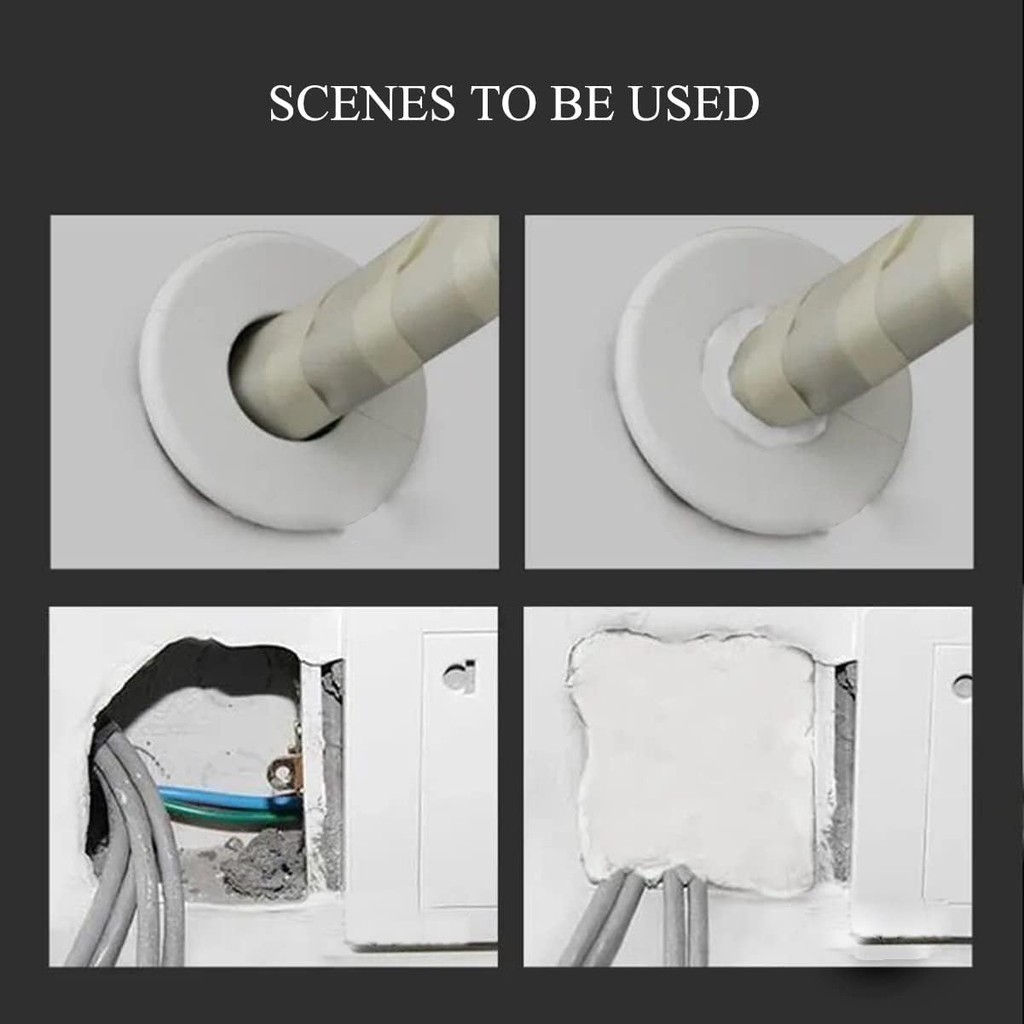 SCENES TO BE USED