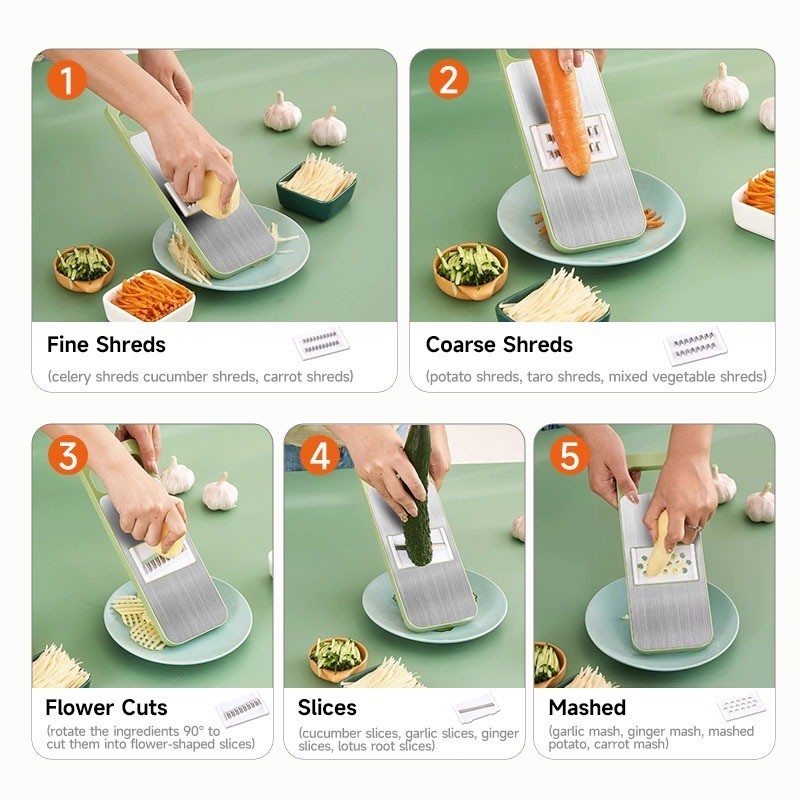 1

Fine Shreds

(celery shreds cucumber shreds, carrot shreds)

2

Coarse Shreds

(potato shreds, taro shreds, mixed vegetable shreds)

3

Flower Cuts

(rotate the ingredients 90° to cut them into flower-shaped slices)

4

Slices

(cucumber slices, garlic slices, ginger slices, lotus root slices)

5

Mashed

(garlic mash, ginger mash, mashed potato, carrot mash)