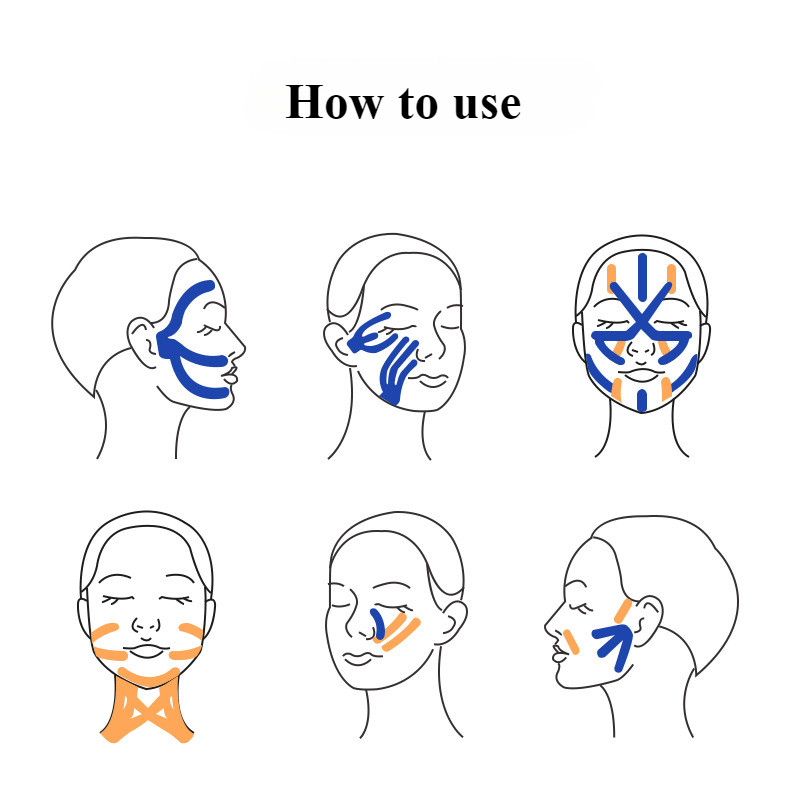 How to use