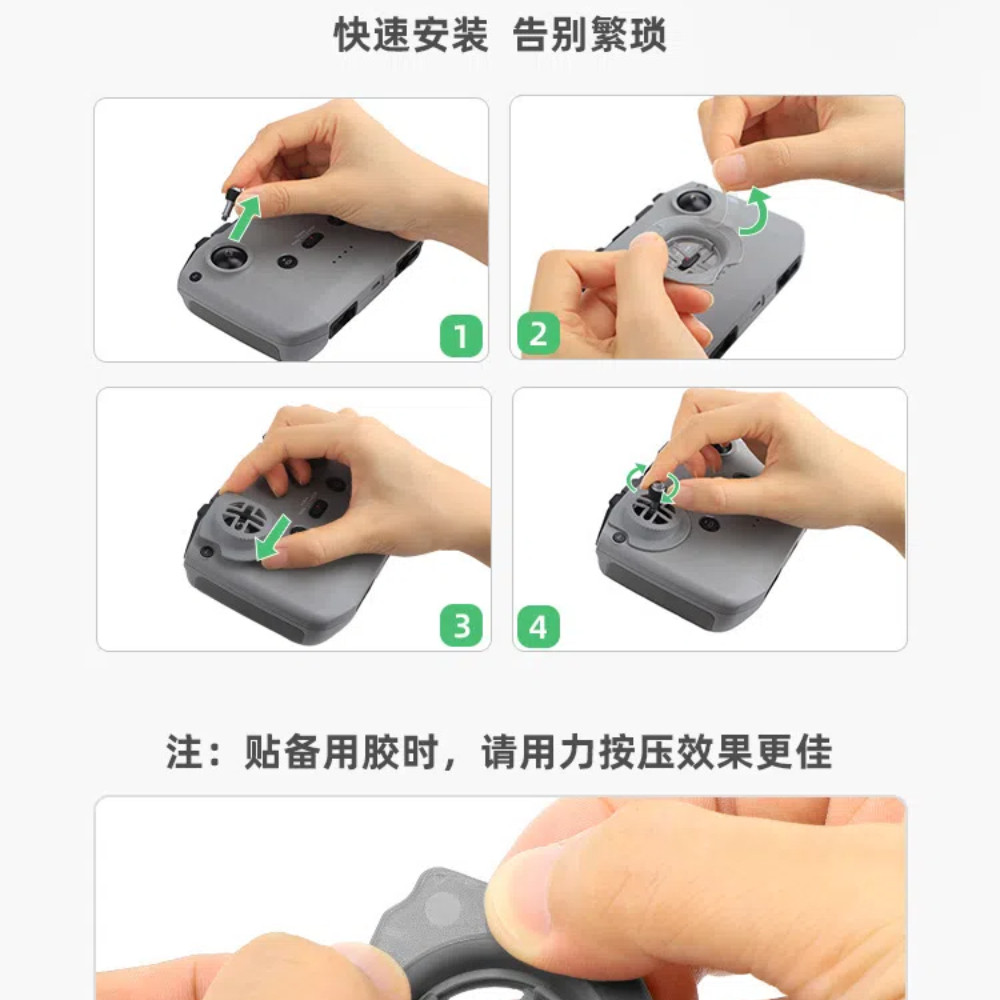 快速安装 告别繁琐

1

2

3

4

注：贴备用胶时，请用力按压效果更佳