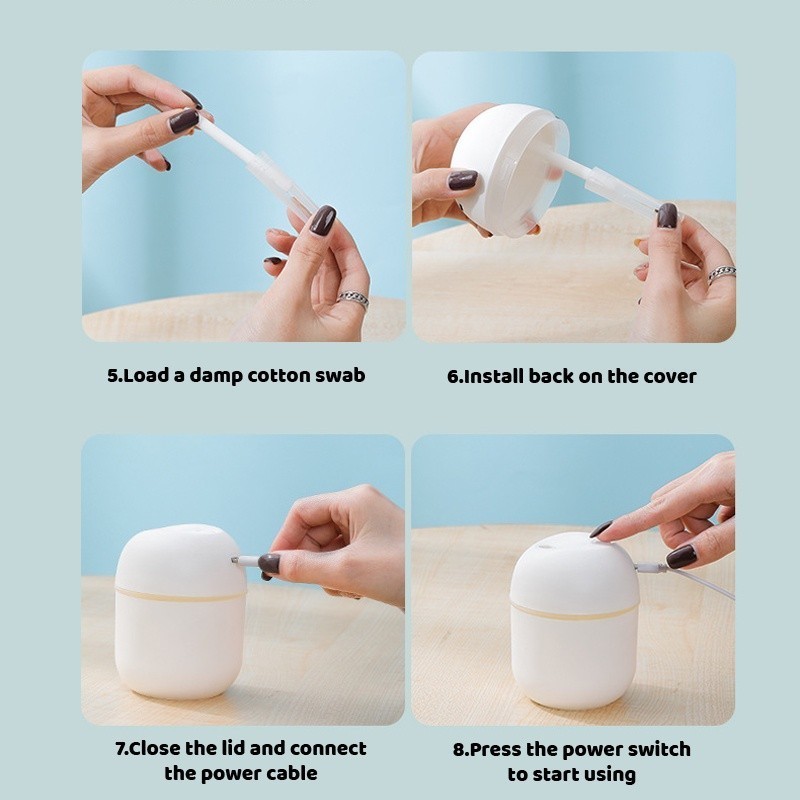 5.Load a damp cotton swab

6.Install back on the cover

7.Close the lid and connect the power cable

8.Press the power switch to start using