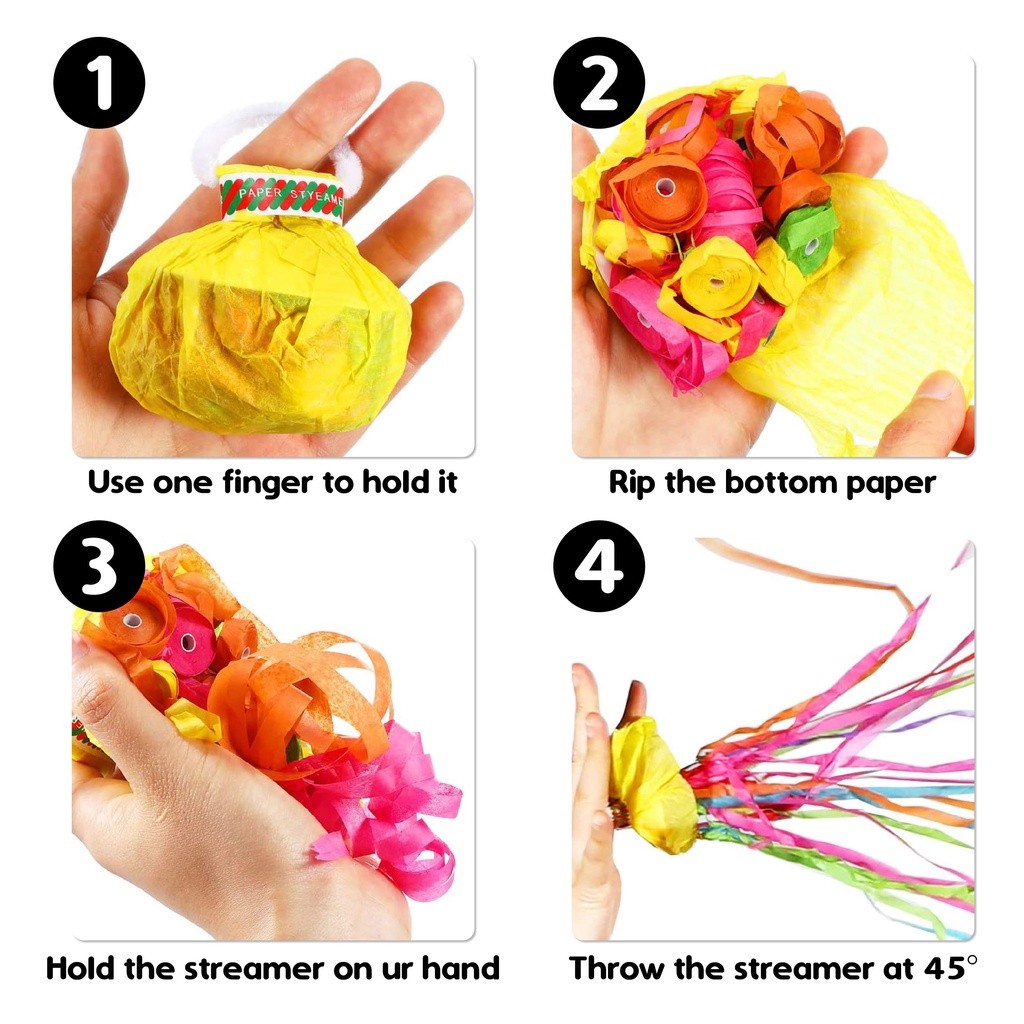 1

PAPER STYEAME

Use one finger to hold it

2

Rip the bottom paper

3

Hold the streamer on ur hand

4

Throw the streamer at 45°